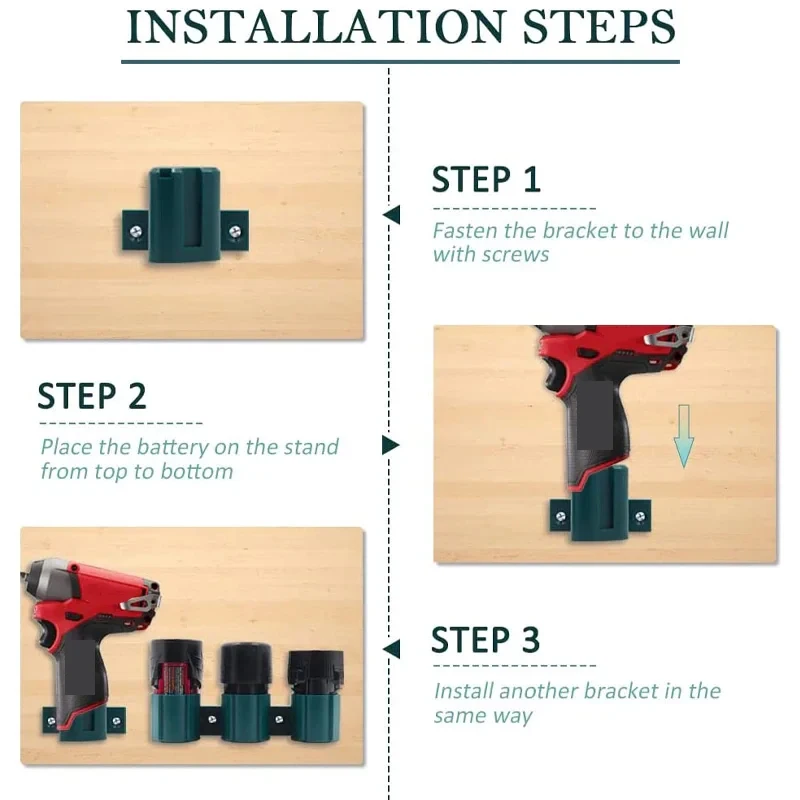 INSTALLATION STEPS

STEP 1

Fasten the bracket to the wall with screws

STEP 2

Place the battery on the stand from top to bottom

STEP 3

Install another bracket in the same way