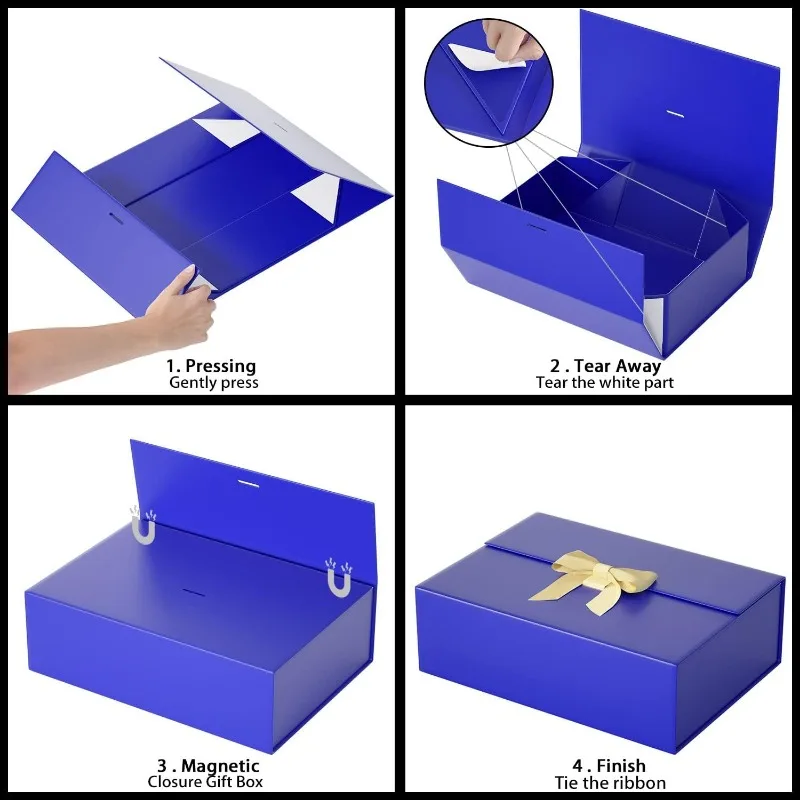 1. Pressing
Gently press

2 . Tear Away
Tear the white part

3 . Magnetic
Closure Gift Box

4 . Finish
Tie the ribbon