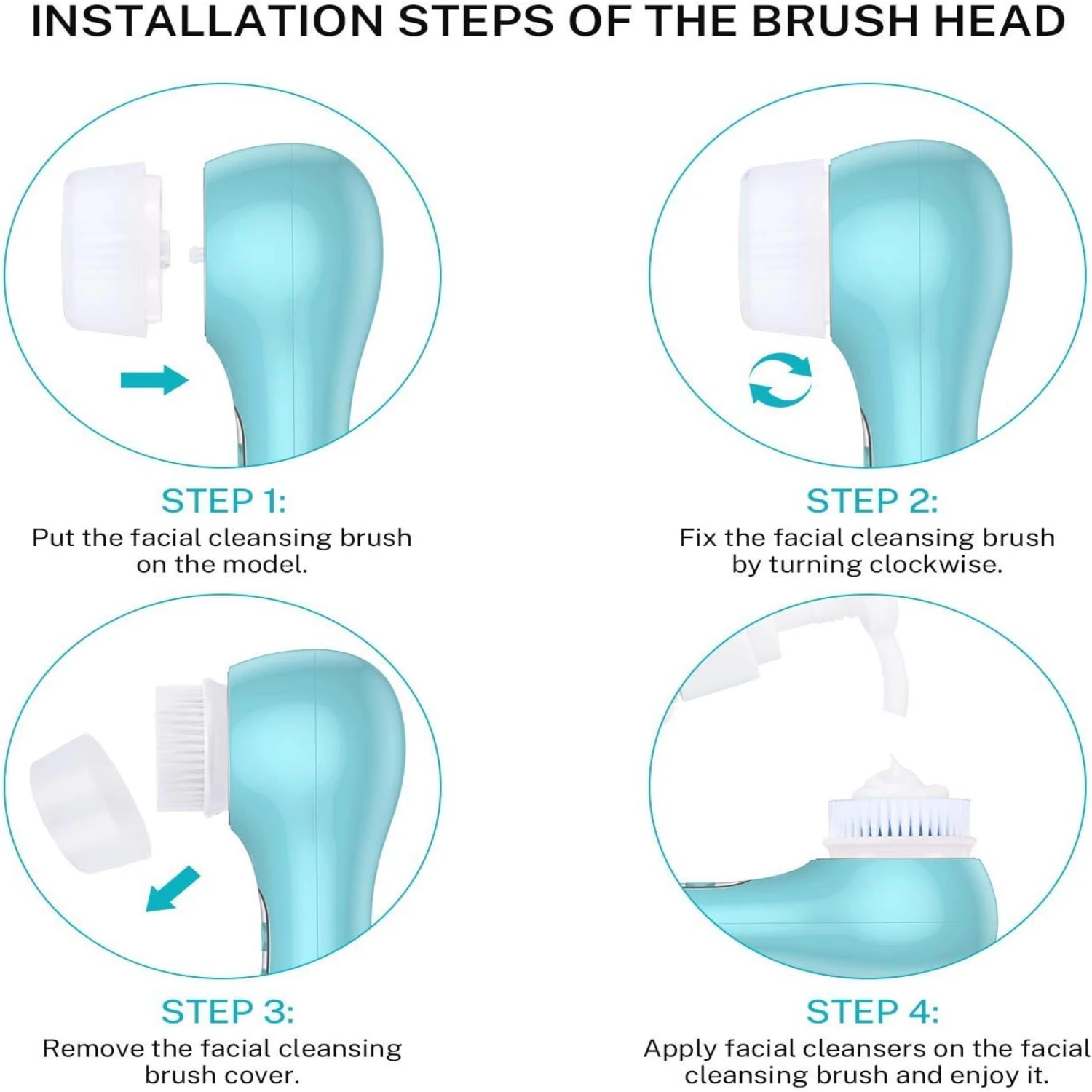 INSTALLATION STEPS OF THE BRUSH HEAD

STEP 1:
Put the facial cleansing brush on the model.

STEP 2:
Fix the facial cleansing brush by turning clockwise.

STEP 3:
Remove the facial cleansing brush cover.

STEP 4:
Apply facial cleansers on the facial cleansing brush and enjoy it.