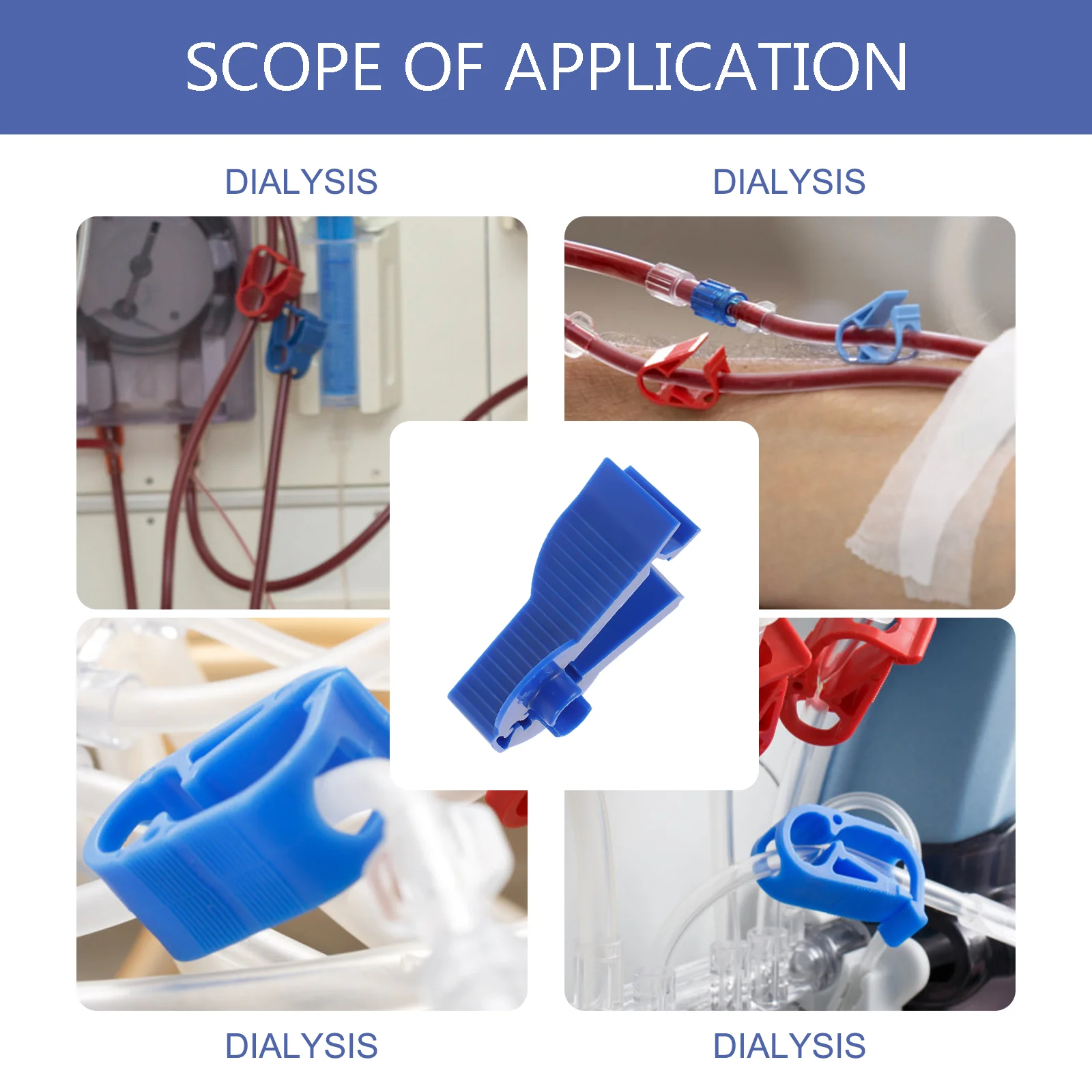 SCOPE OF APPLICATION

DIALYSIS

DIALYSIS

DIALYSIS

DIALYSIS