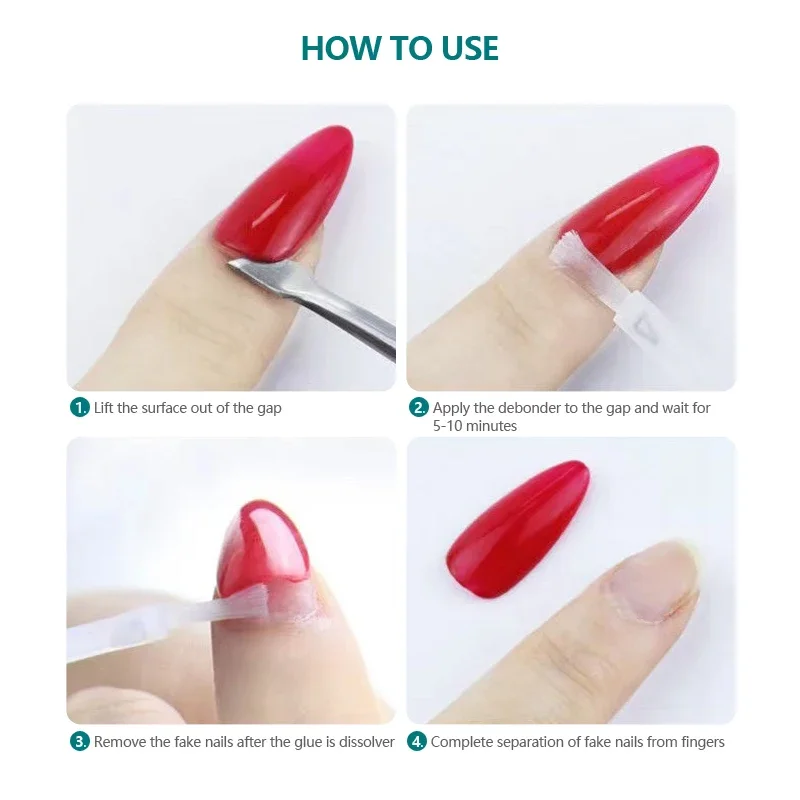 HOW TO USE

1. Lift the surface out of the gap

2. Apply the debonder to the gap and wait for 5-10 minutes

3. Remove the fake nails after the glue is dissolver

4. Complete separation of fake nails from fingers