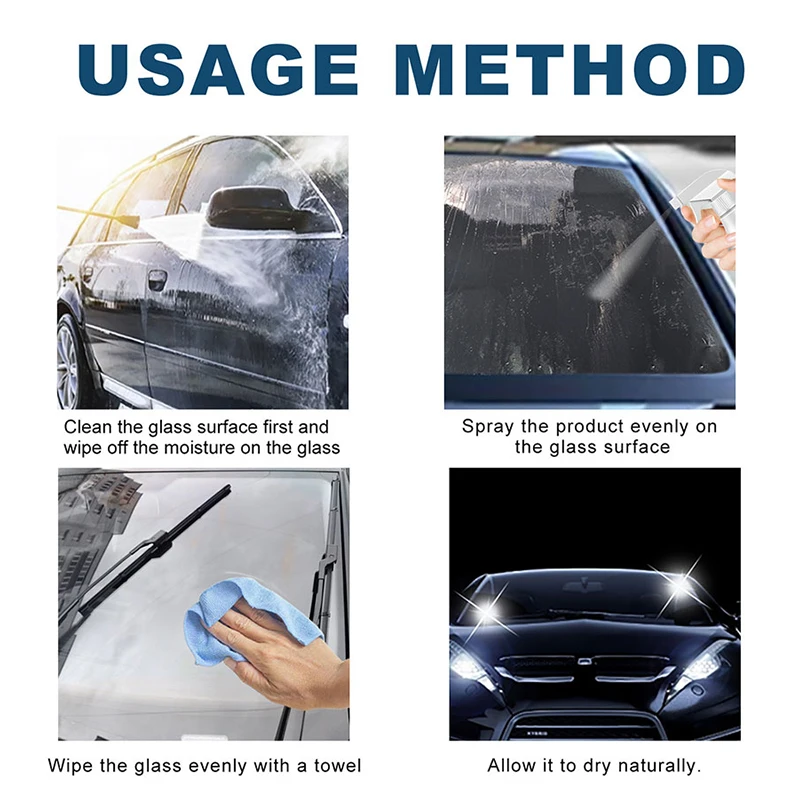 USAGE METHOD

Clean the glass surface first and wipe off the moisture on the glass

Spray the product evenly on the glass surface

Wipe the glass evenly with a towel

Allow it to dry naturally.