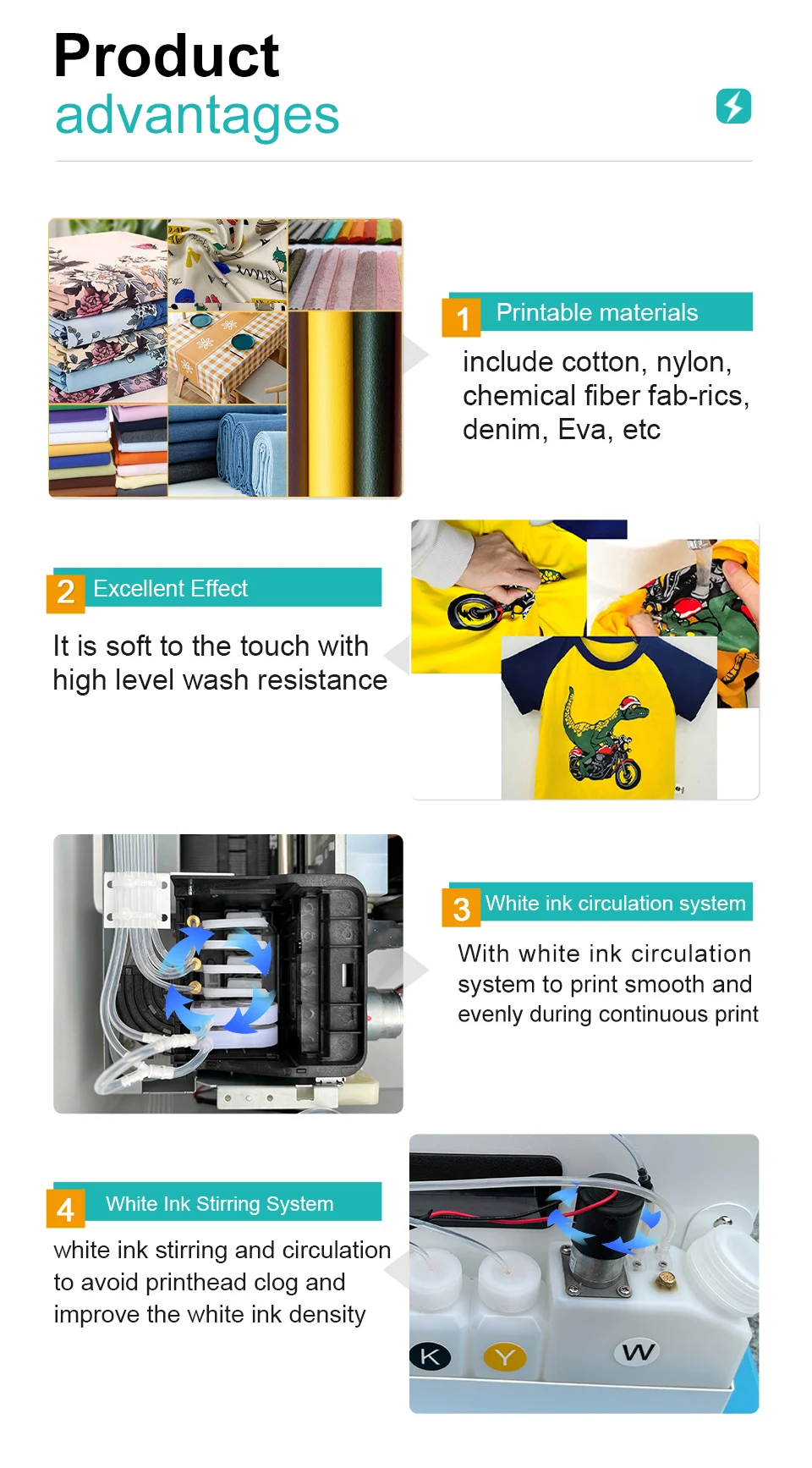 Product
advantages

1 Printable materials
include cotton, nylon, chemical fiber fab-rics, denim, Eva, etc

2 Excellent Effect
It is soft to the touch with high level wash resistance

3 White ink circulation system
With white ink circulation system to print smooth and evenly during continuous print

4 White Ink Stirring System
white ink stirring and circulation to avoid printhead clog and improve the white ink density

K Y W