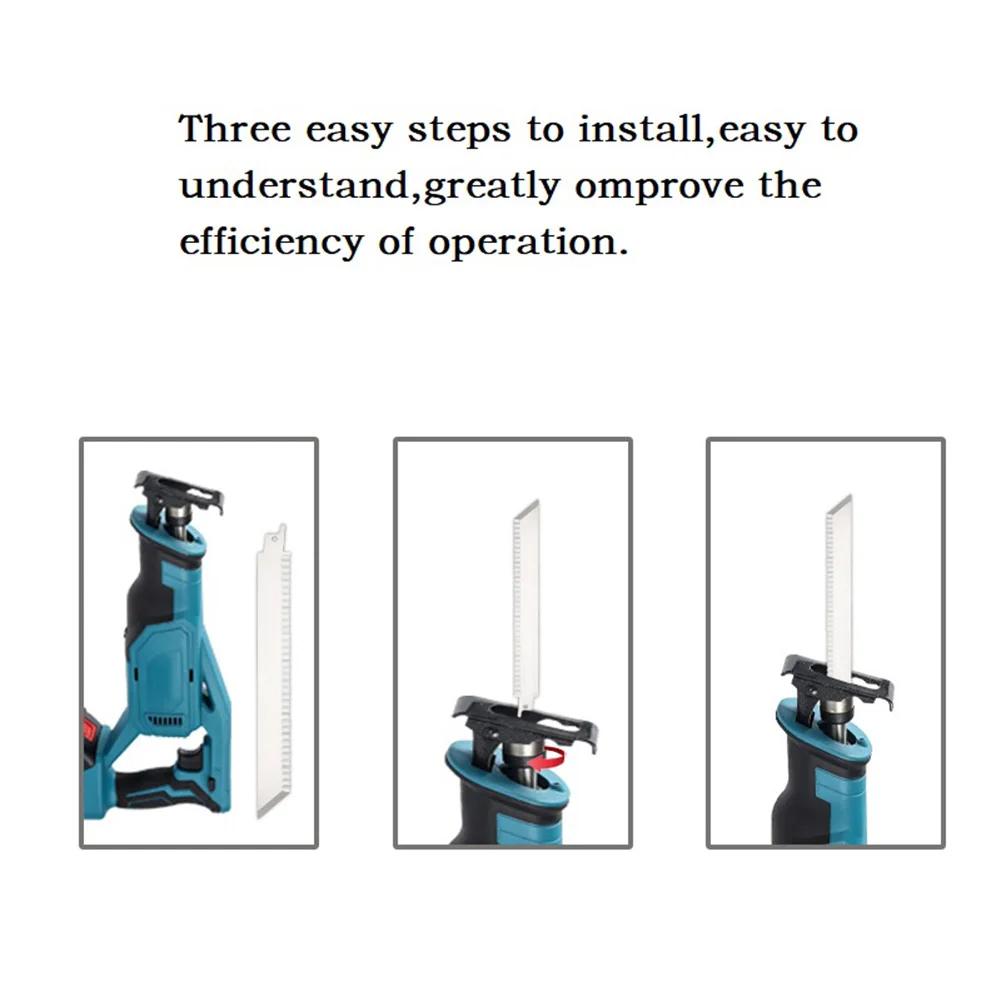 Three easy steps to install,easy to understand,greatly omprove the efficiency of operation.