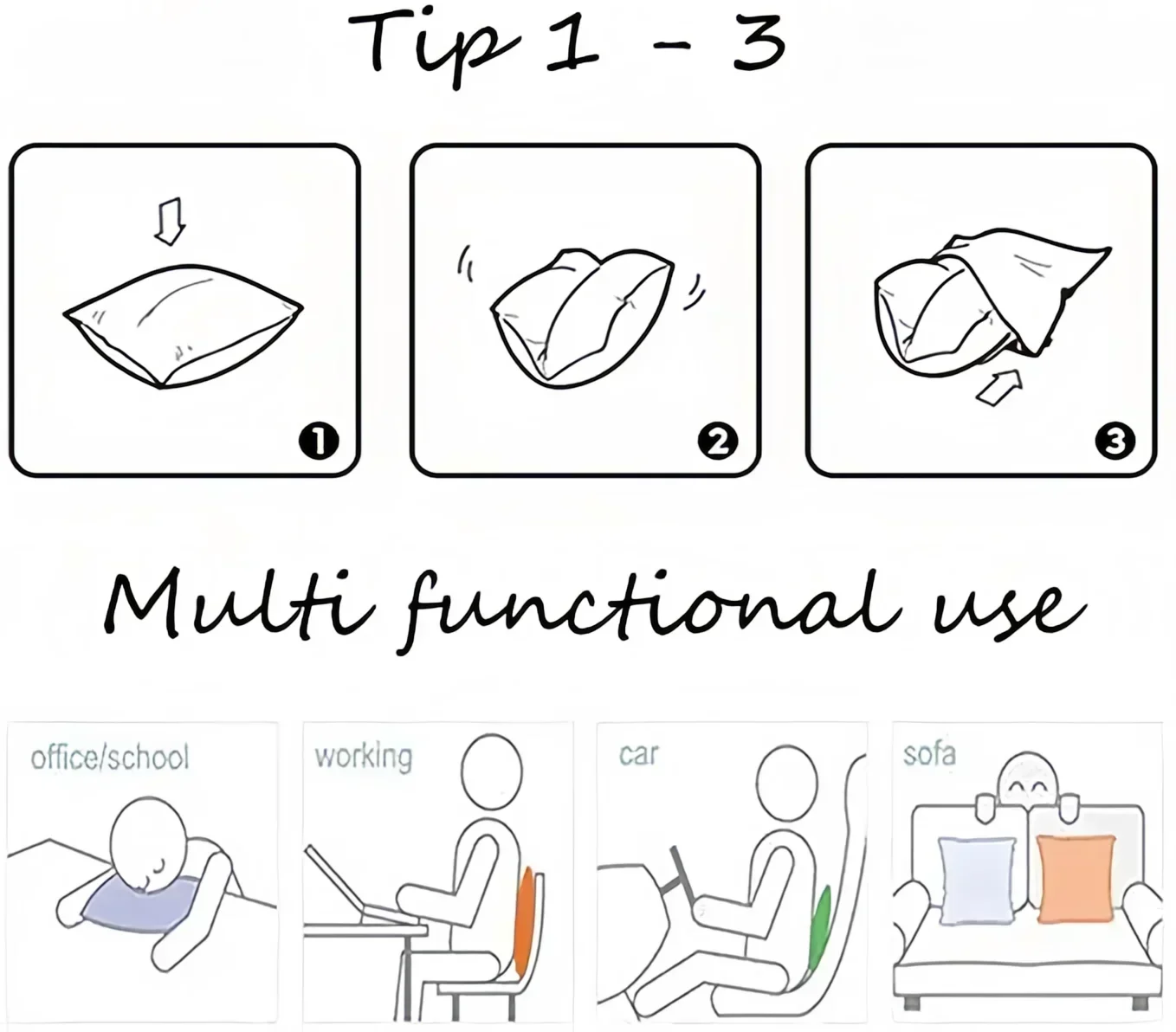 Tip 1 - 3

1

2

3

Multi functional use

office/school

working

car

sofa