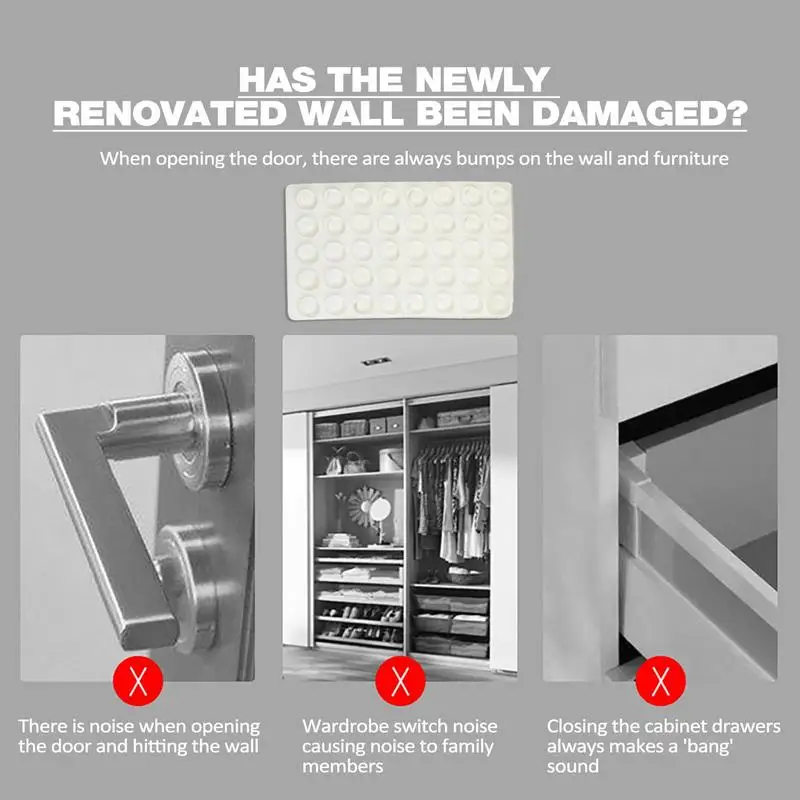 HAS THE NEWLY RENOVATED WALL BEEN DAMAGED?

When opening the door, there are always bumps on the wall and furniture

X

There is noise when opening the door and hitting the wall

X

Wardrobe switch noise causing noise to family members

X

Closing the cabinet drawers always makes a 'bang' sound