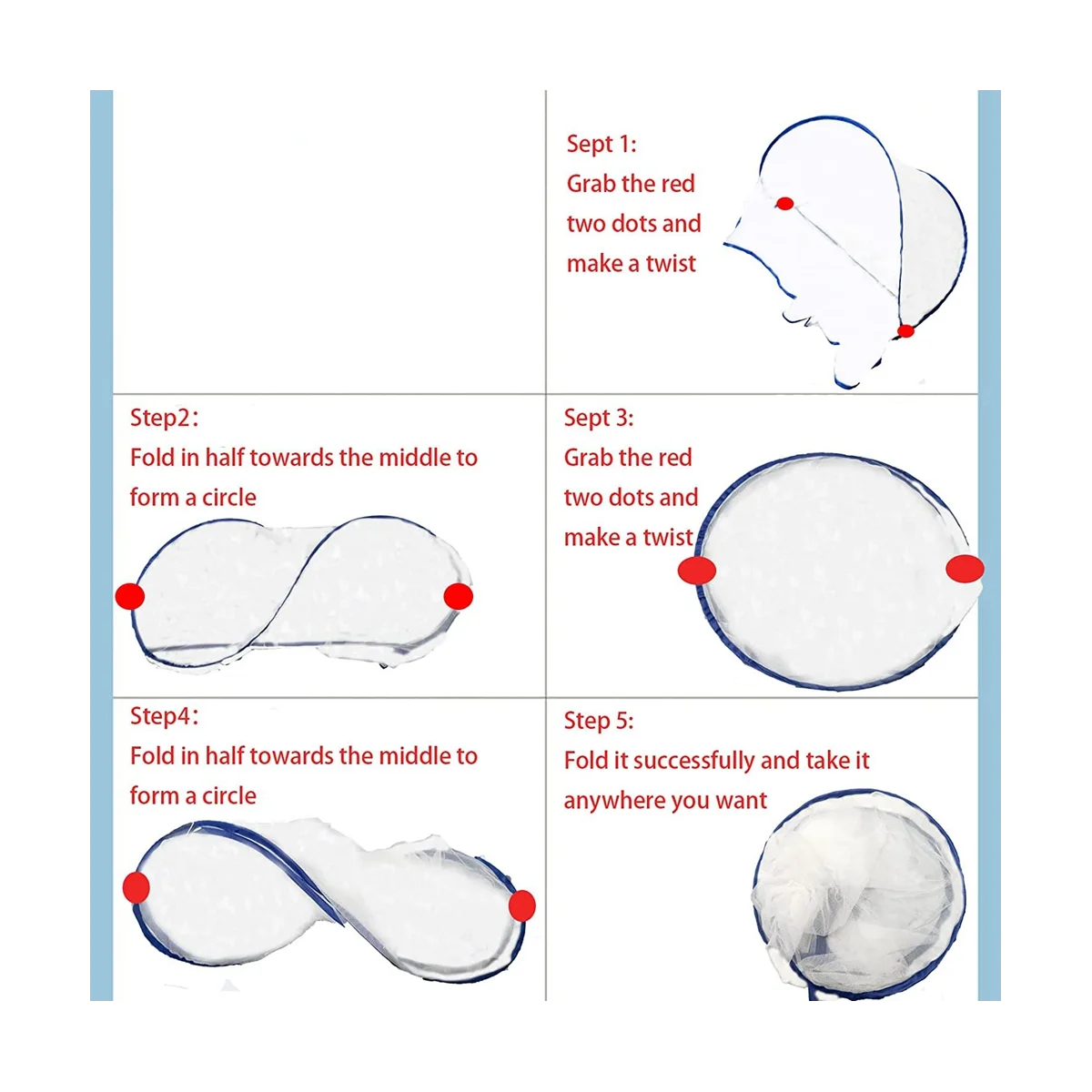 Sept 1:
Grab the red two dots and make a twist

Step2:
Fold in half towards the middle to form a circle

Sept 3:
Grab the red two dots and make a twist

Step4:
Fold in half towards the middle to form a circle

Step 5:
Fold it successfully and take it anywhere you want