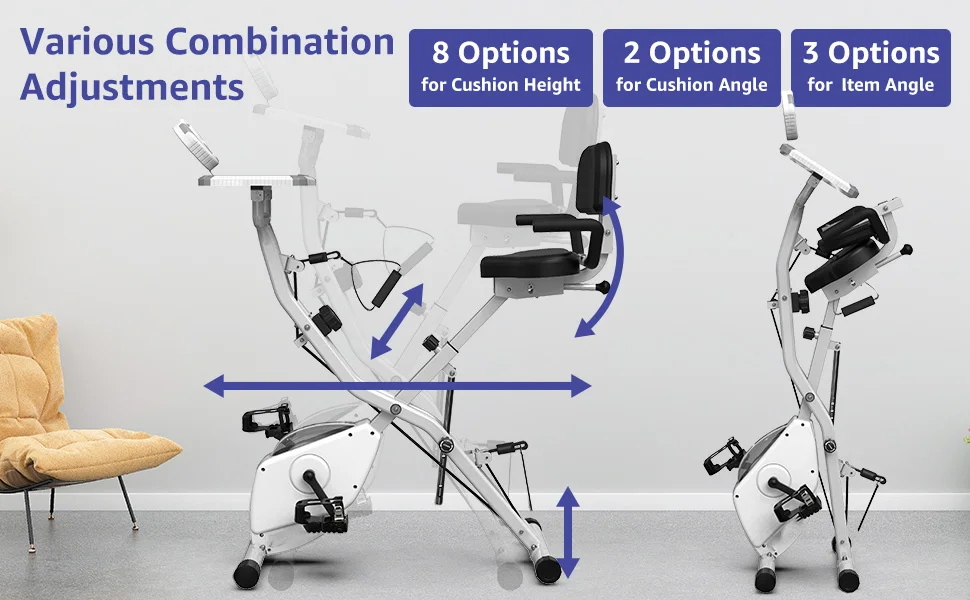 Various Combination Adjustments

8 Options
for Cushion Height

2 Options
for Cushion Angle

3 Options
for Item Angle