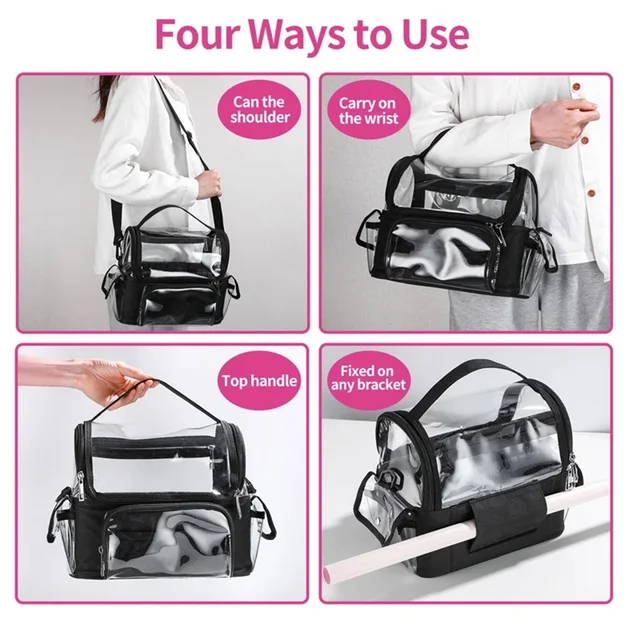 Four Ways to Use

Can the shoulder

Carry on the wrist

Top handle

Fixed on any bracket