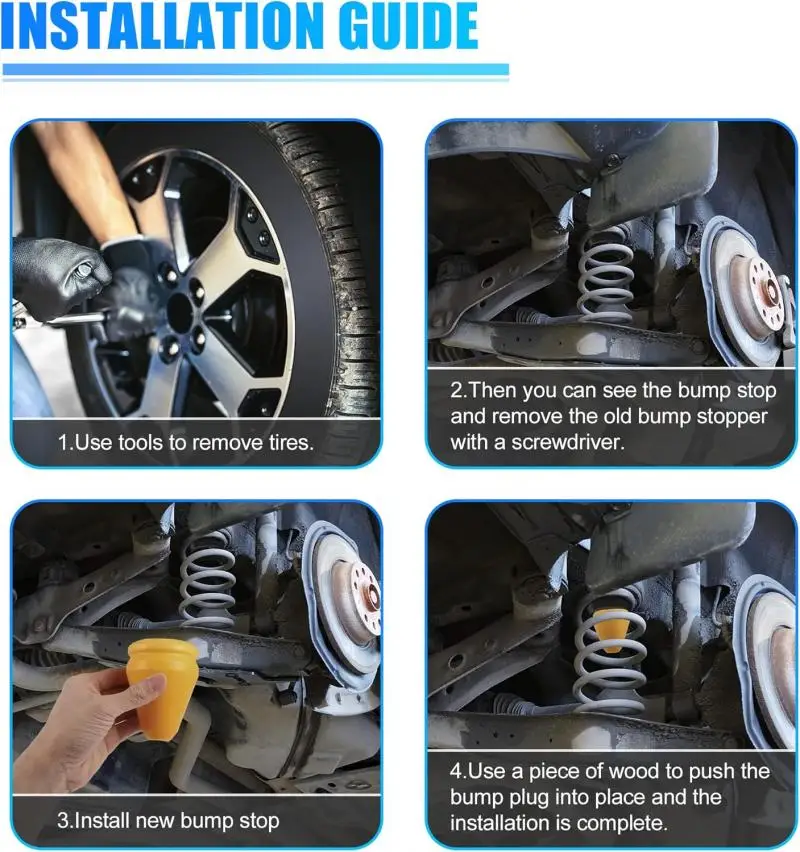 INSTALLATION GUIDE

1.Use tools to remove tires.

2.Then you can see the bump stop and remove the old bump stopper with a screwdriver.

3.Install new bump stop

4.Use a piece of wood to push the bump plug into place and the installation is complete.