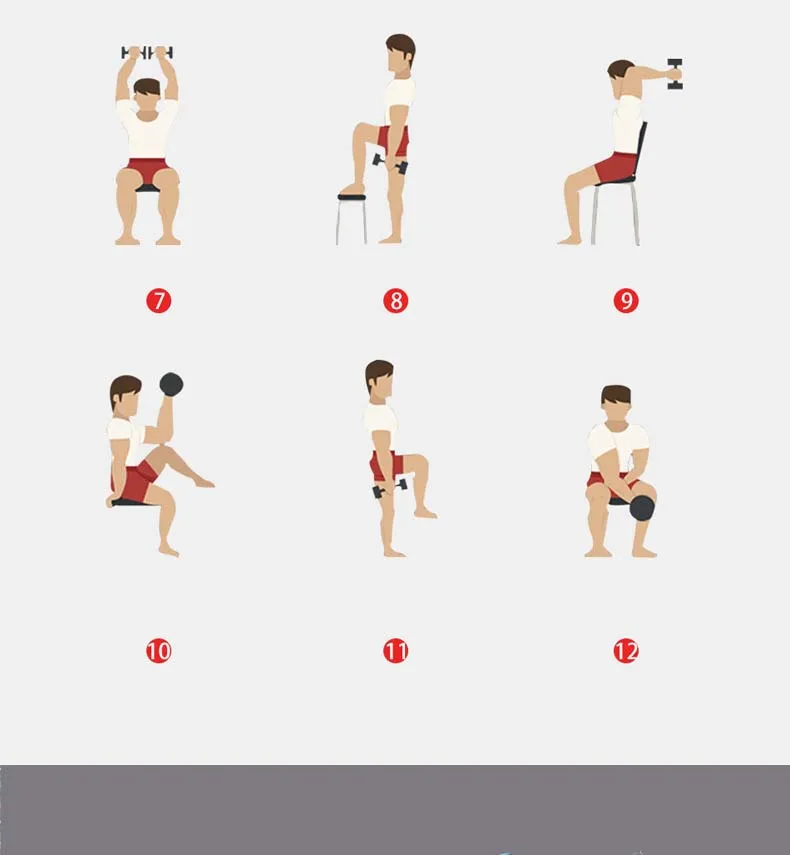 7
8
9
10
11
12