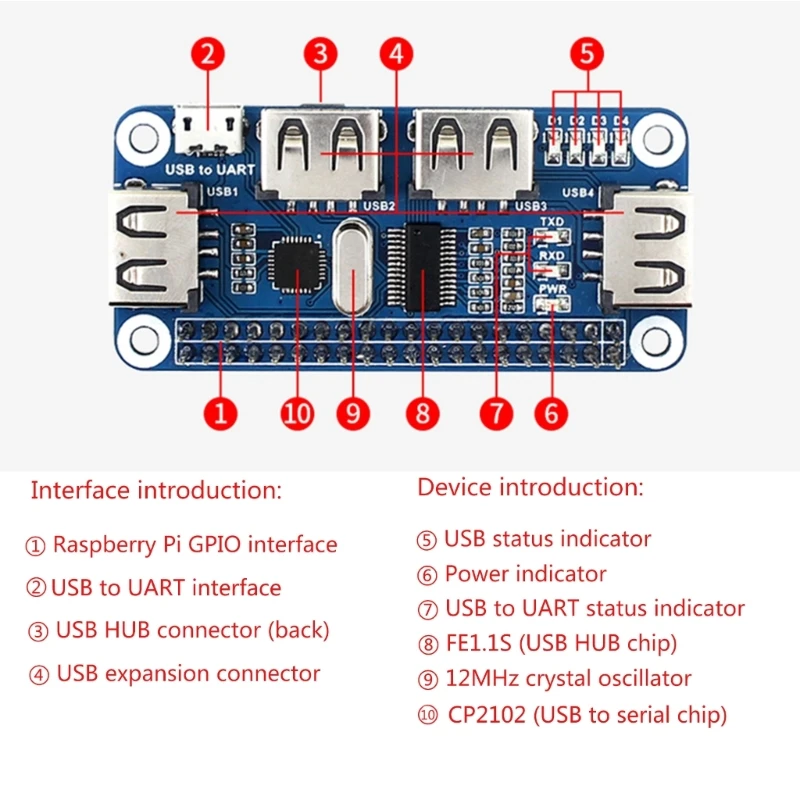 2
3
4
5
D1 D2 D3 D4
USB to UART
USB1
USB2
USB3
USB4
TXD
RXD
PWR
1
10
9
8
7
6

Interface introduction:

① Raspberry Pi GPIO interface

② USB to UART interface

③ USB HUB connector (back)

④ USB expansion connector

Device introduction:

⑤ USB status indicator

⑥ Power indicator

⑦ USB to UART status indicator

⑧ FE1.1S (USB HUB chip)

⑨ 12MHz crystal oscillator

⑩ CP2102 (USB to serial chip)