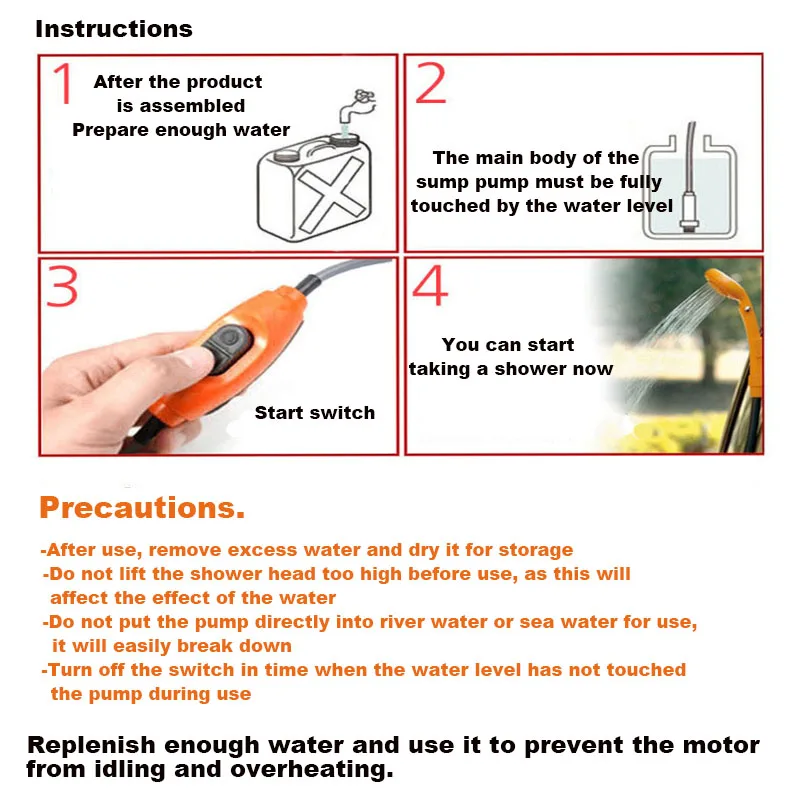 Instructions

1
After the product is assembled
Prepare enough water

2
The main body of the sump pump must be fully touched by the water level

3
Start switch

4
You can start taking a shower now

Precautions.

-After use, remove excess water and dry it for storage
-Do not lift the shower head too high before use, as this will affect the effect of the water
-Do not put the pump directly into river water or sea water for use, it will easily break down
-Turn off the switch in time when the water level has not touched the pump during use

Replenish enough water and use it to prevent the motor from idling and overheating.