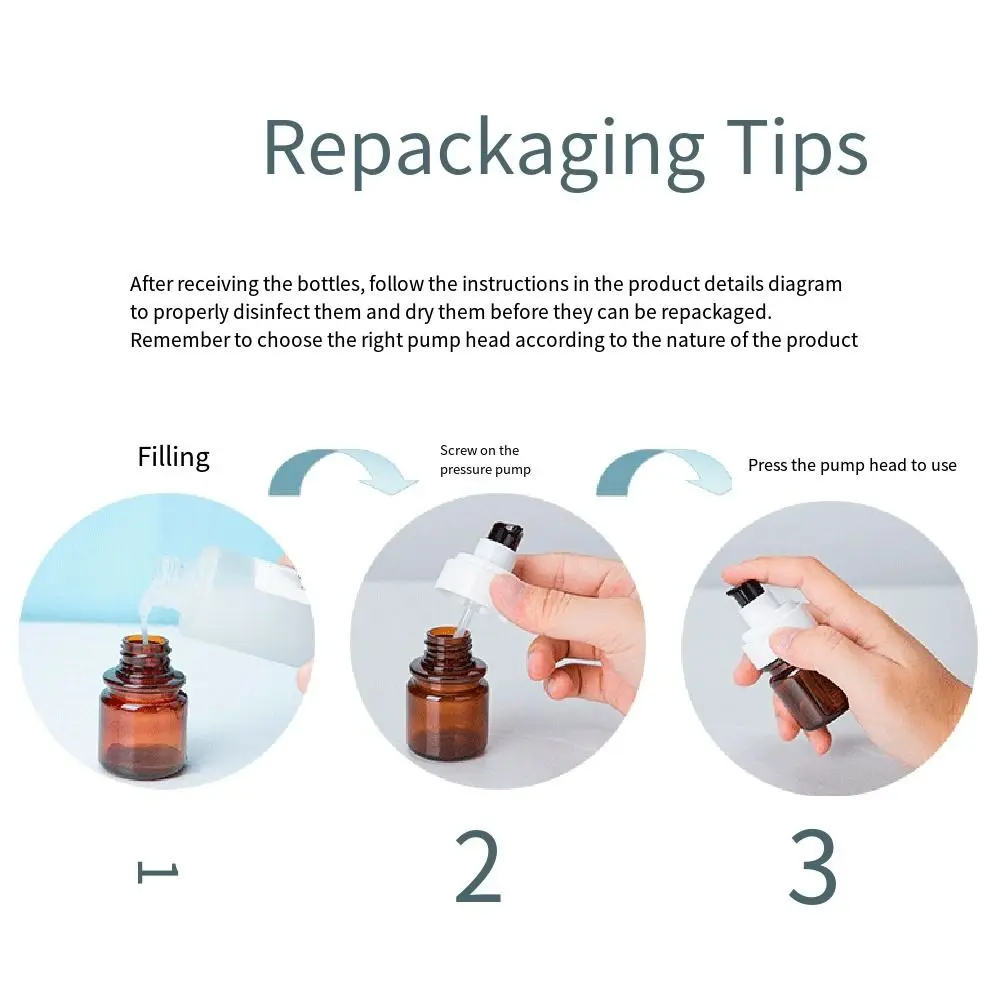 Repackaging Tips

After receiving the bottles, follow the instructions in the product details diagram to properly disinfect them and dry them before they can be repackaged. Remember to choose the right pump head according to the nature of the product

Filling

Screw on the pressure pump

Press the pump head to use

1

2

3