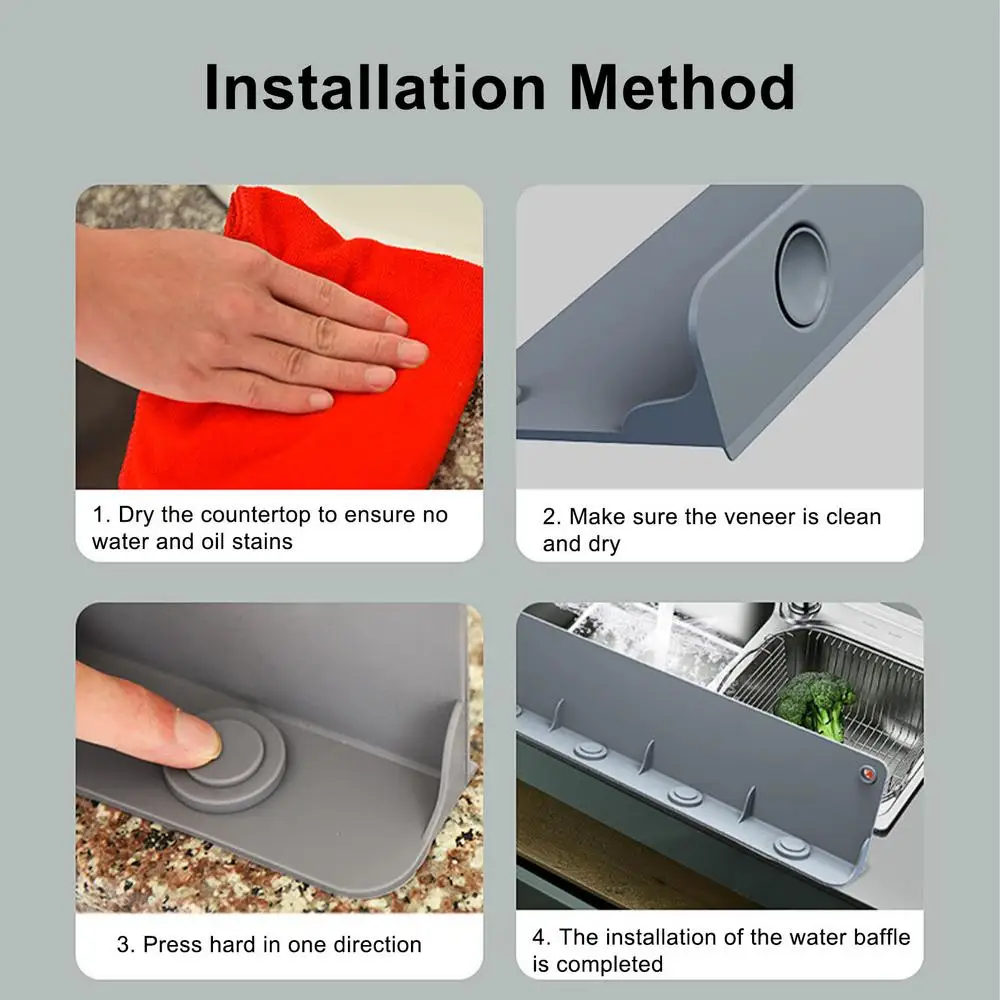 Installation Method

1. Dry the countertop to ensure no water and oil stains

2. Make sure the veneer is clean and dry

3. Press hard in one direction

4. The installation of the water baffle is completed