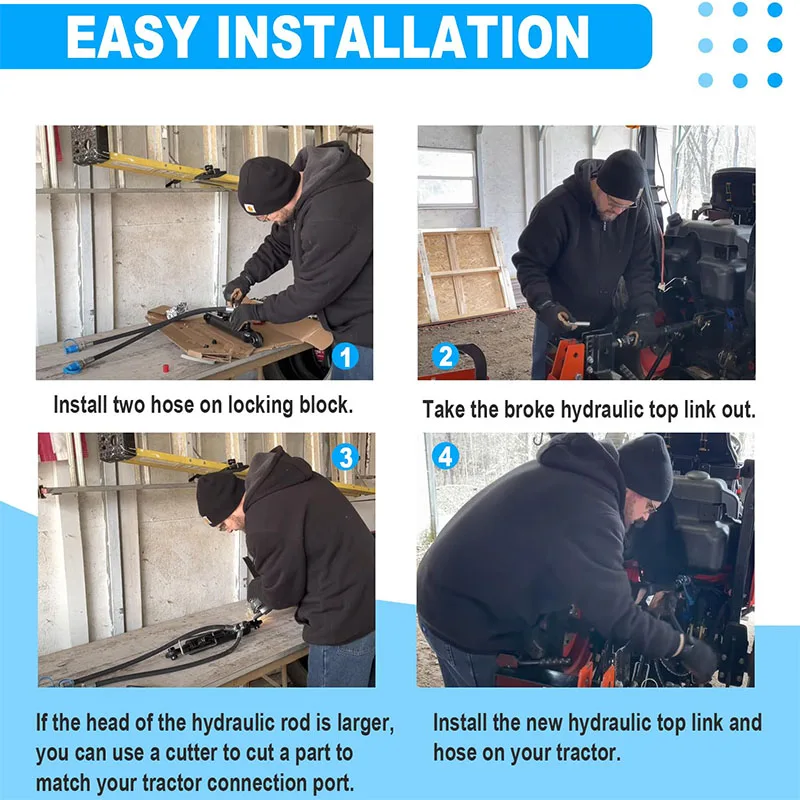 EASY INSTALLATION

1

Install two hose on locking block.

2

Take the broke hydraulic top link out.

3

If the head of the hydraulic rod is larger, you can use a cutter to cut a part to match your tractor connection port.

4

Install the new hydraulic top link and hose on your tractor.