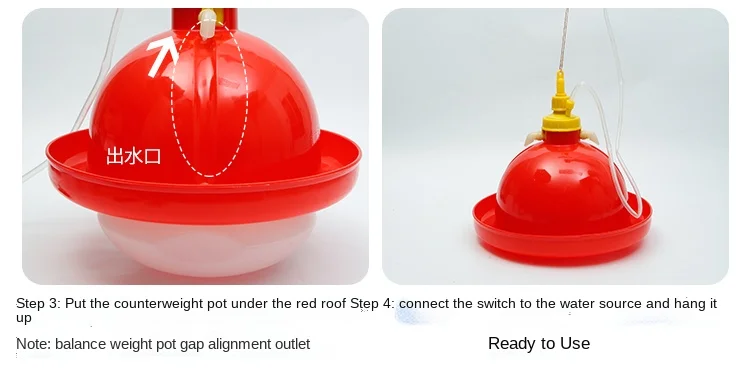 出水口

Step 3: Put the counterweight pot under the red roof Step 4: connect the switch to the water source and hang it up

Note: balance weight pot gap alignment outlet

Ready to Use