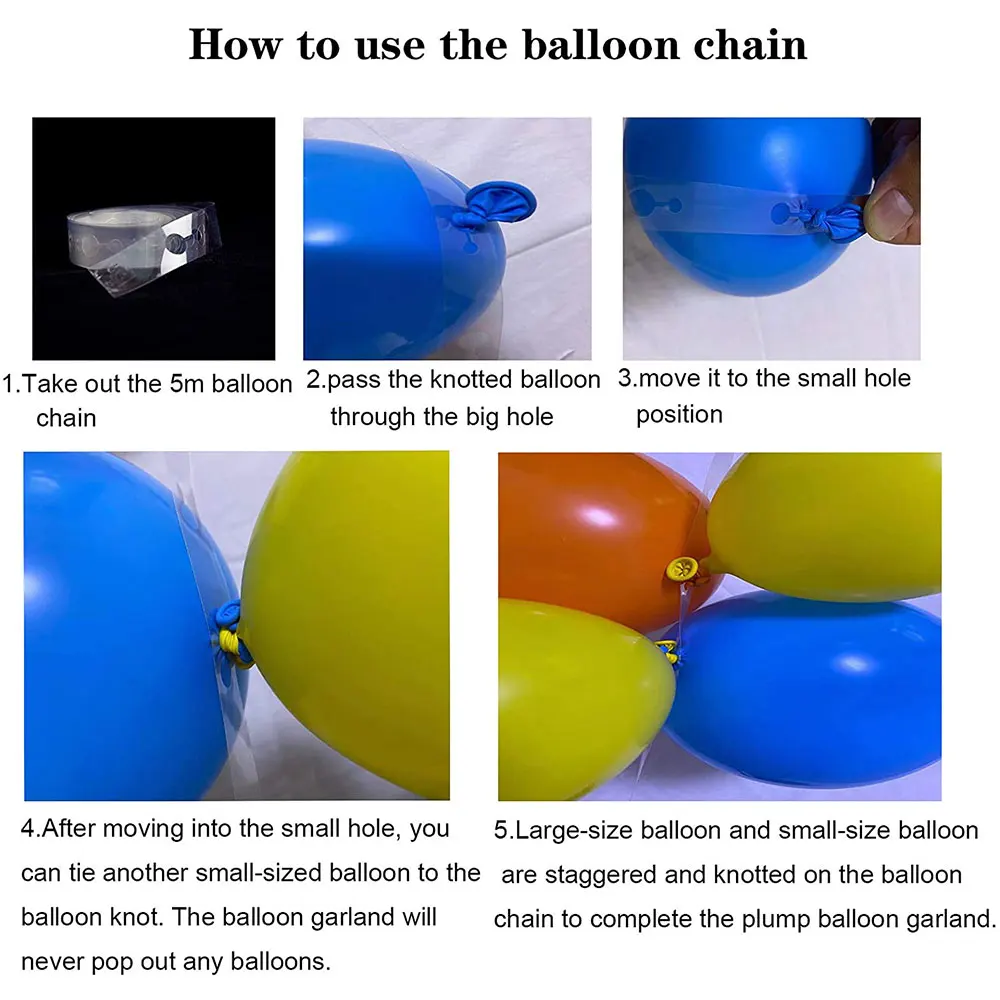 How to use the balloon chain

1.Take out the 5m balloon chain

2.pass the knotted balloon through the big hole

3.move it to the small hole position

4.After moving into the small hole, you can tie another small-sized balloon to the balloon knot. The balloon garland will never pop out any balloons.

5.Large-size balloon and small-size balloon are staggered and knotted on the balloon chain to complete the plump balloon garland.