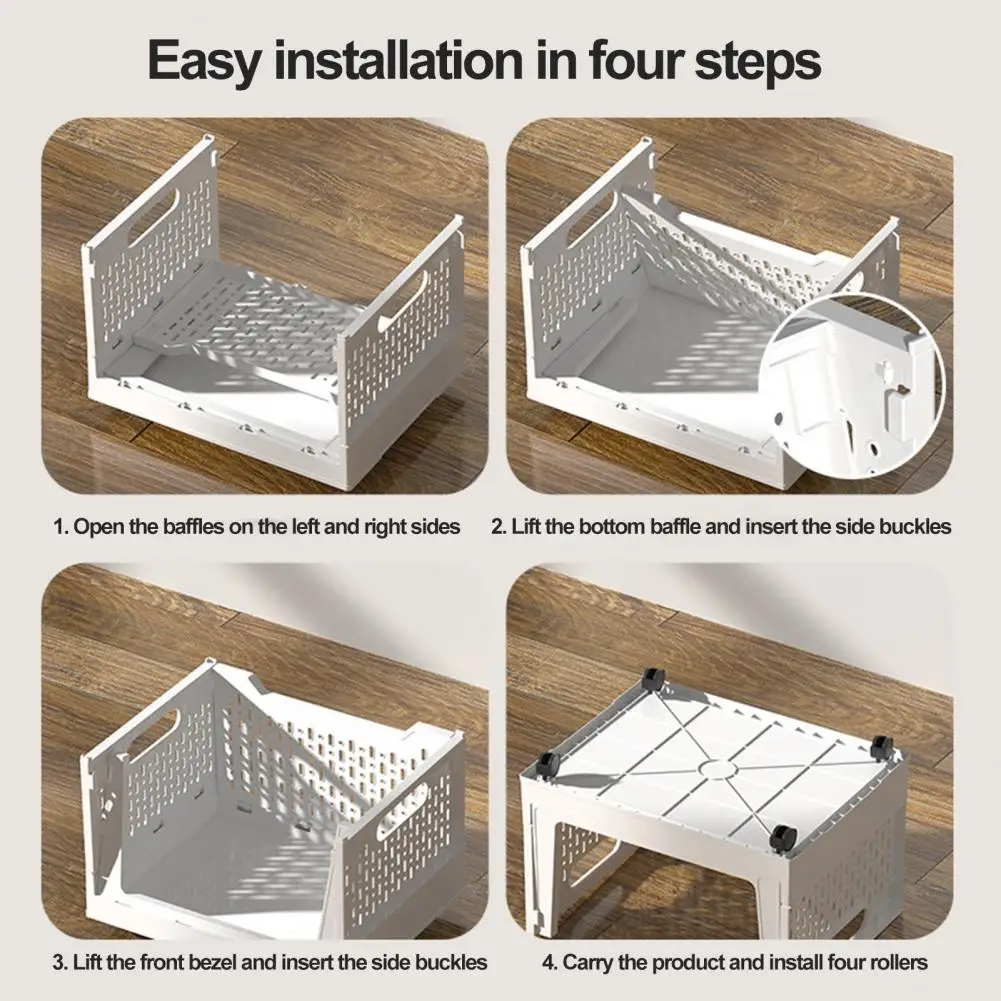 Easy installation in four steps

1. Open the baffles on the left and right sides

2. Lift the bottom baffle and insert the side buckles

3. Lift the front bezel and insert the side buckles

4. Carry the product and install four rollers