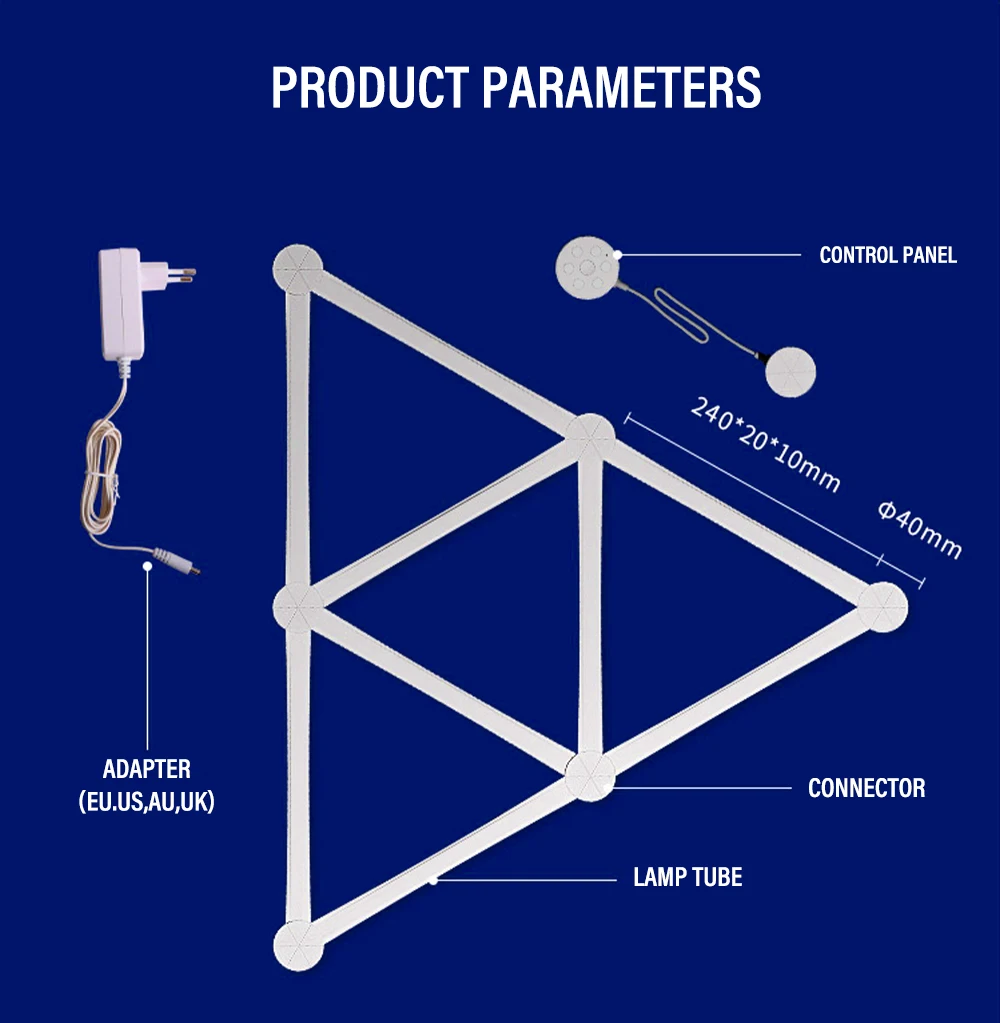 PRODUCT PARAMETERS

CONTROL PANEL

240*20*10mm

Φ40mm

ADAPTER
(EU.US,AU,UK)

CONNECTOR

LAMP TUBE