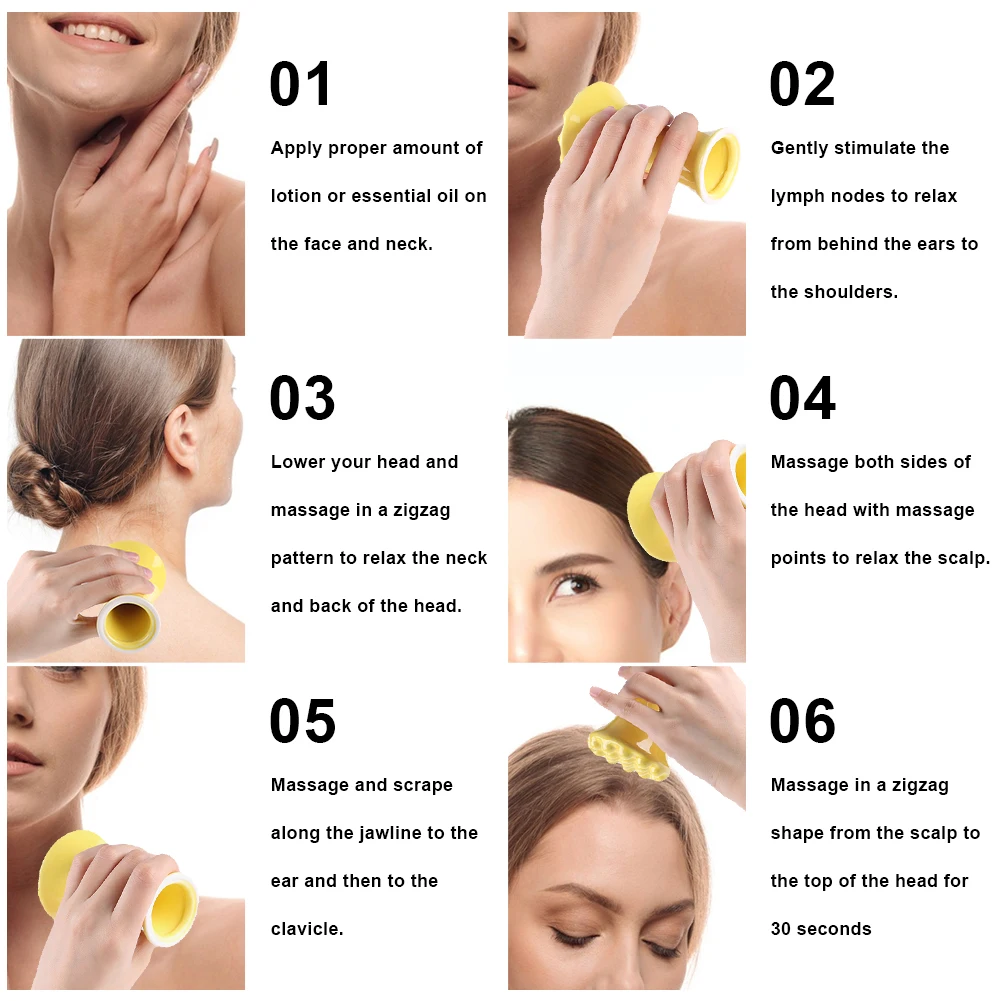 01

Apply proper amount of lotion or essential oil on the face and neck.

02

Gently stimulate the lymph nodes to relax from behind the ears to the shoulders.

03

Lower your head and massage in a zigzag pattern to relax the neck and back of the head.

04

Massage both sides of the head with massage points to relax the scalp.

05

Massage and scrape along the jawline to the ear and then to the clavicle.

06

Massage in a zigzag shape from the scalp to the top of the head for 30 seconds