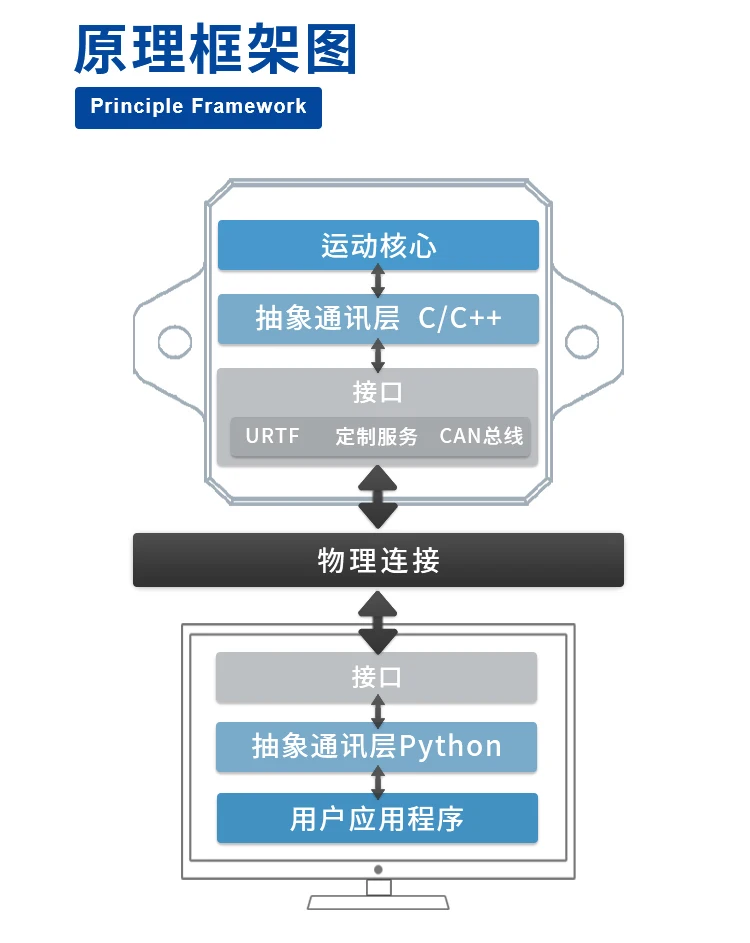 原理框架图

Principle Framework

运动核心

抽象通讯层 C/C++

接口

URTF 定制服务 CAN总线

物理连接

接口

抽象通讯层Python

用户应用程序