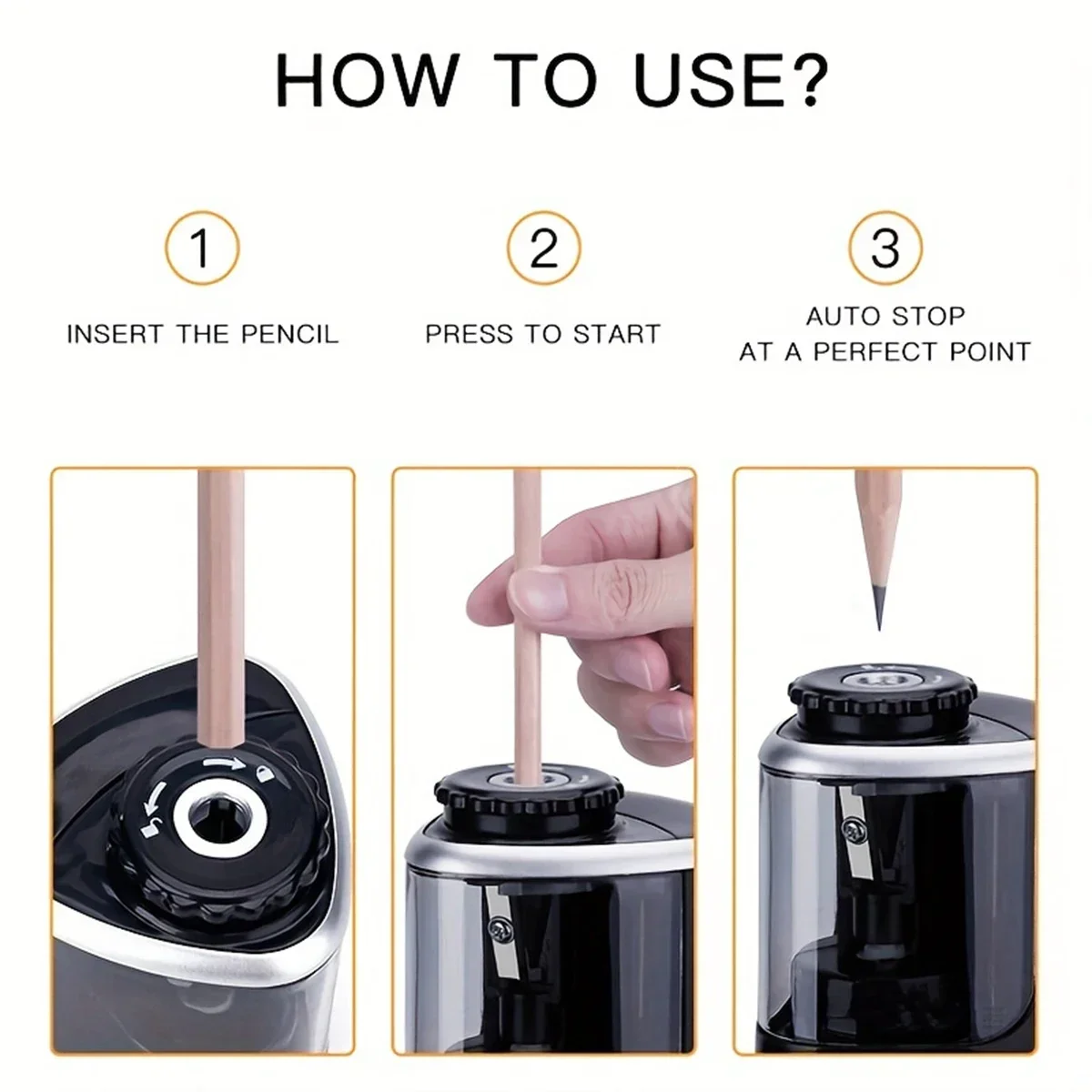 HOW TO USE?

1

INSERT THE PENCIL

2

PRESS TO START

3

AUTO STOP
AT A PERFECT POINT