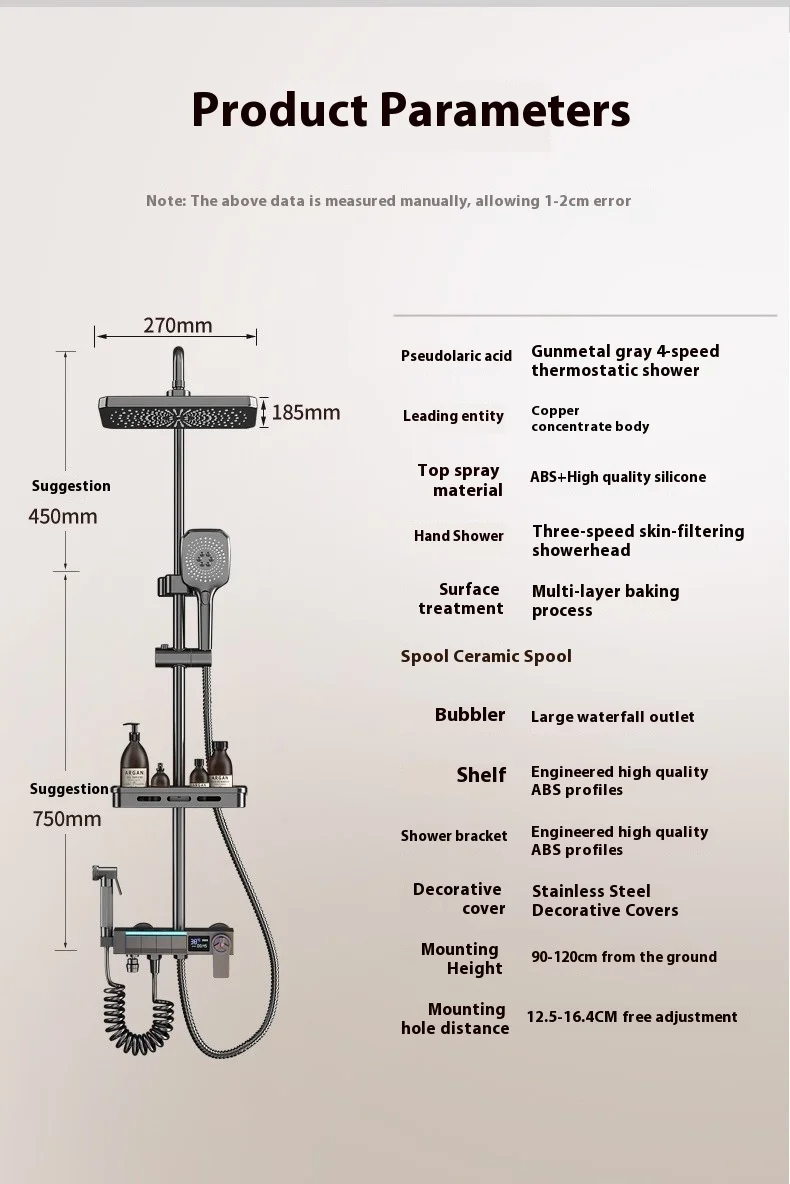 Product Parameters

Note: The above data is measured manually, allowing 1-2cm error

270mm

185mm

Suggestion
450mm

Suggestion
750mm

ARGAN

ARGAN

| | |
|---|---|
| Pseudolaric acid | Gunmetal gray 4-speed thermostatic shower |
| Leading entity | Copper concentrate body |
| Top spray material | ABS+High quality silicone |
| Hand Shower | Three-speed skin-filtering showerhead |
| Surface treatment | Multi-layer baking process |

Spool Ceramic Spool

| | |
|---|---|
| Bubbler | Large waterfall outlet |
| Shelf | Engineered high quality ABS profiles |
| Shower bracket | Engineered high quality ABS profiles |
| Decorative cover | Stainless Steel Decorative Covers |
| Mounting Height | 90-120cm from the ground |
| Mounting hole distance | 12.5-16.4CM free adjustment |