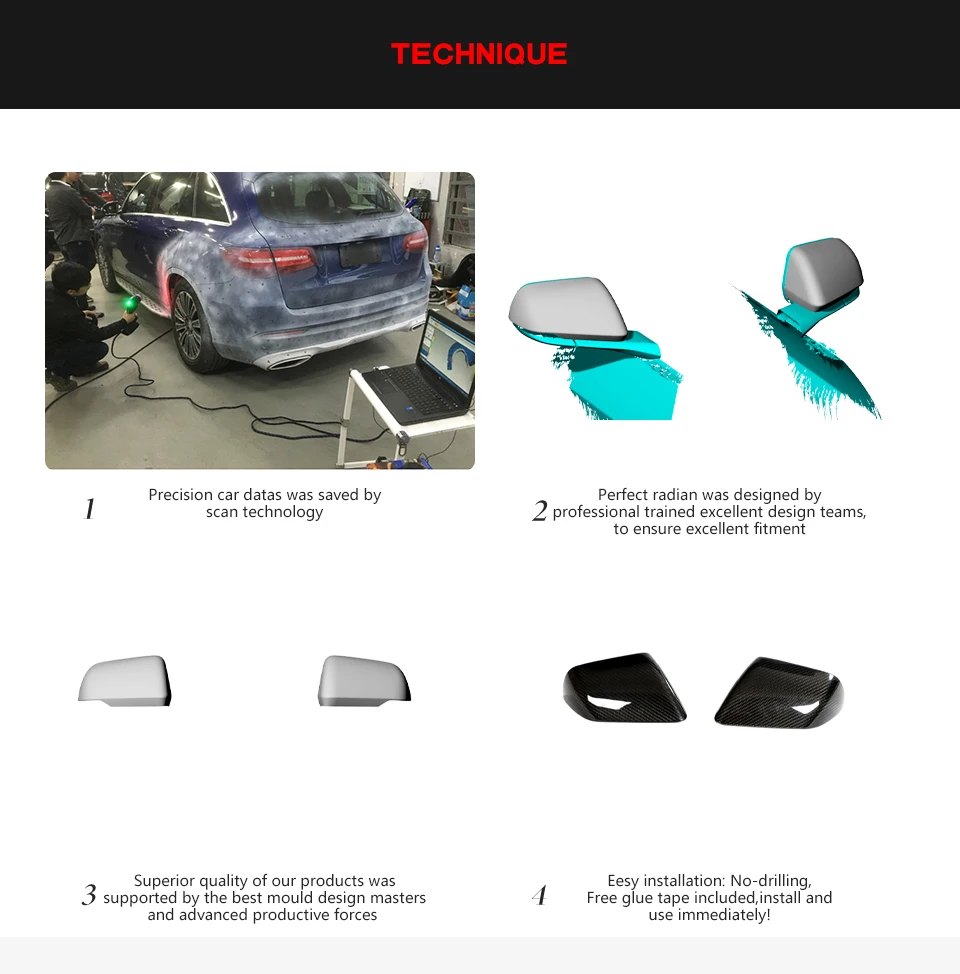 TECHNIQUE

1 Precision car datas was saved by scan technology

2 Perfect radian was designed by professional trained excellent design teams, to ensure excellent fitment

3 Superior quality of our products was supported by the best mould design masters and advanced productive forces

4 Eesy installation: No-drilling, Free glue tape included,install and use immediately!