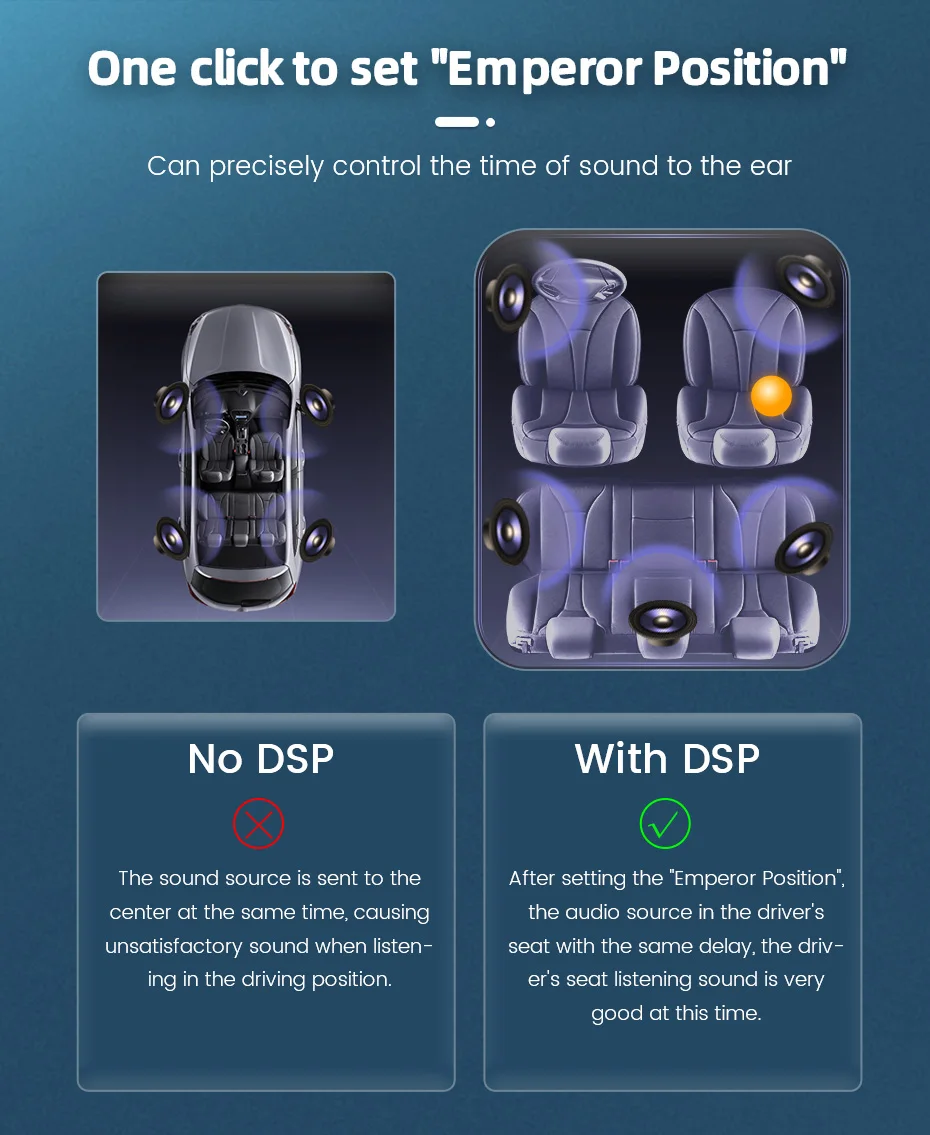 One click to set "Emperor Position"

Can precisely control the time of sound to the ear

No DSP

The sound source is sent to the center at the same time, causing unsatisfactory sound when listening in the driving position.

With DSP

After setting the "Emperor Position", the audio source in the driver's seat with the same delay, the driver's seat listening sound is very good at this time.