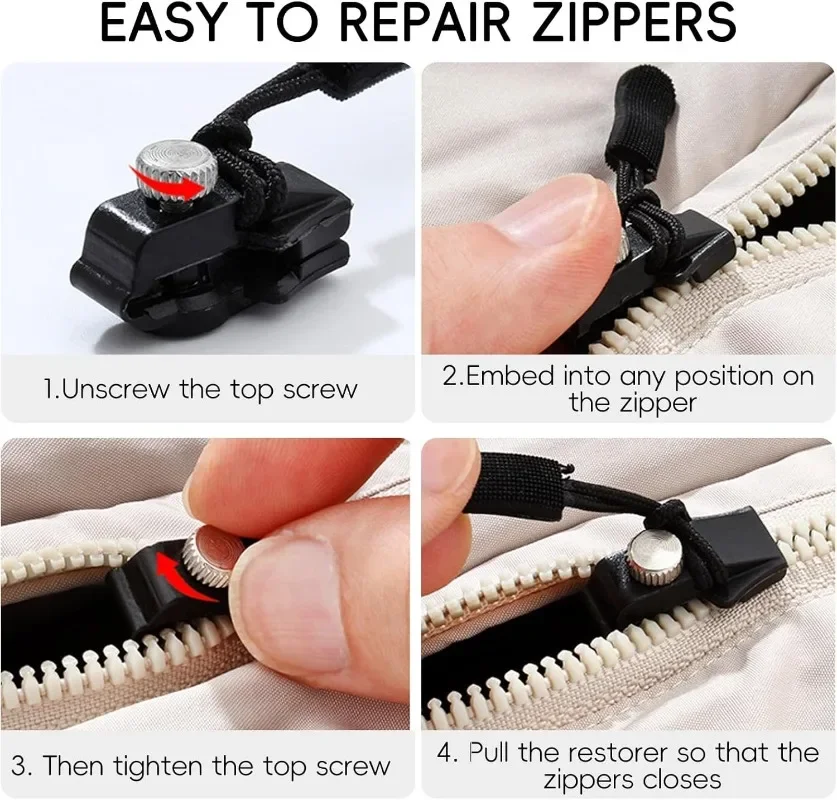 EASY TO REPAIR ZIPPERS

1.Unscrew the top screw

2.Embed into any position on the zipper

3. Then tighten the top screw

4. Pull the restorer so that the zippers closes