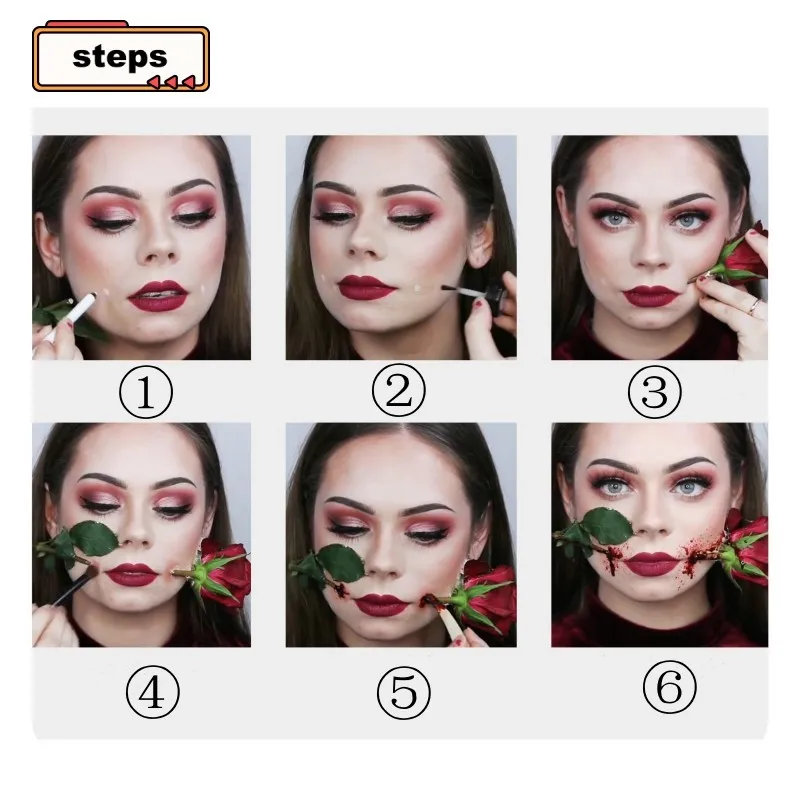 steps

①

②

③

④

⑤

⑥