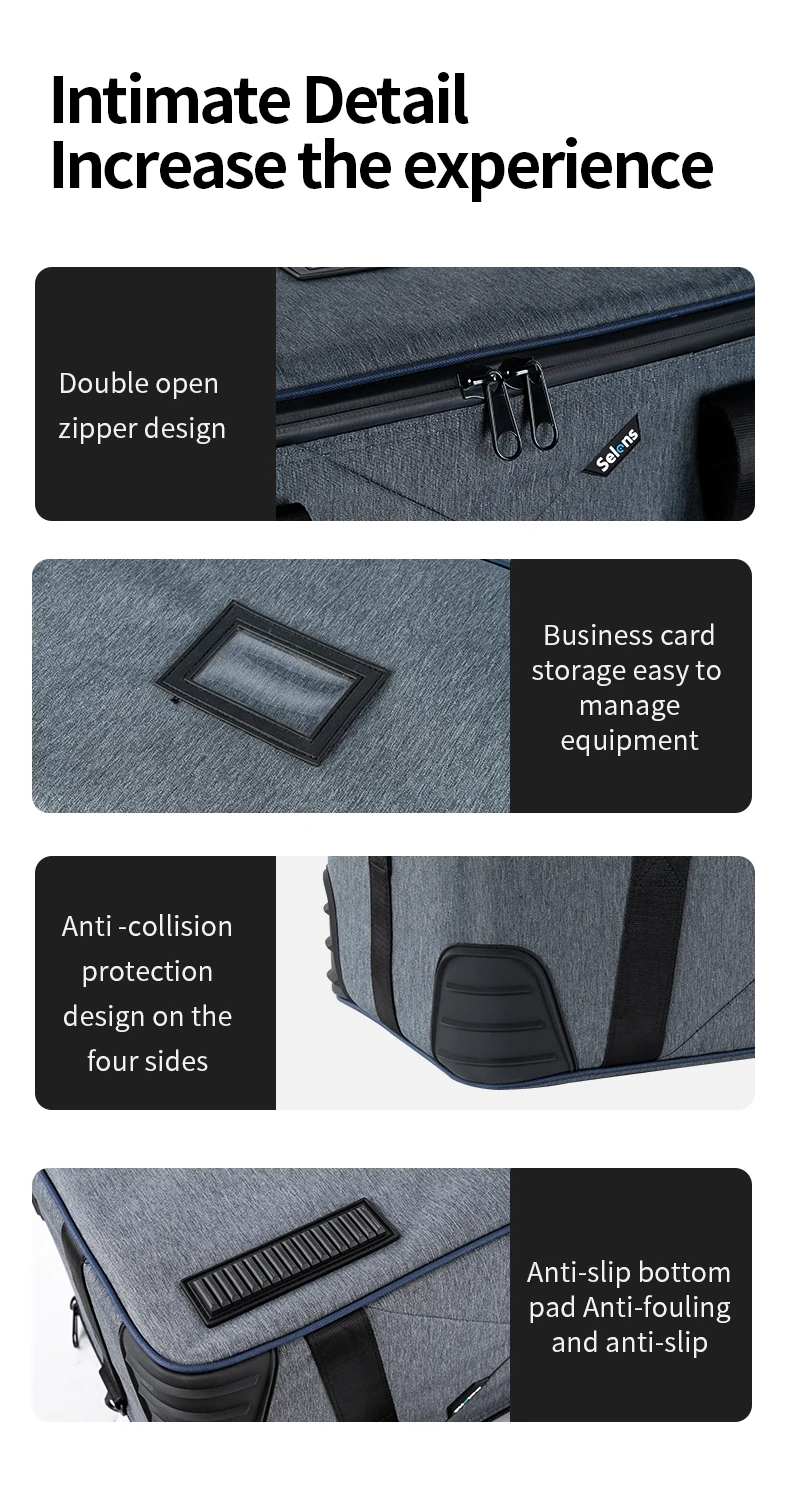 Intimate Detail
Increase the experience

Double open zipper design

Selens

Business card storage easy to manage equipment

Anti -collision protection design on the four sides

Anti-slip bottom pad Anti-fouling and anti-slip