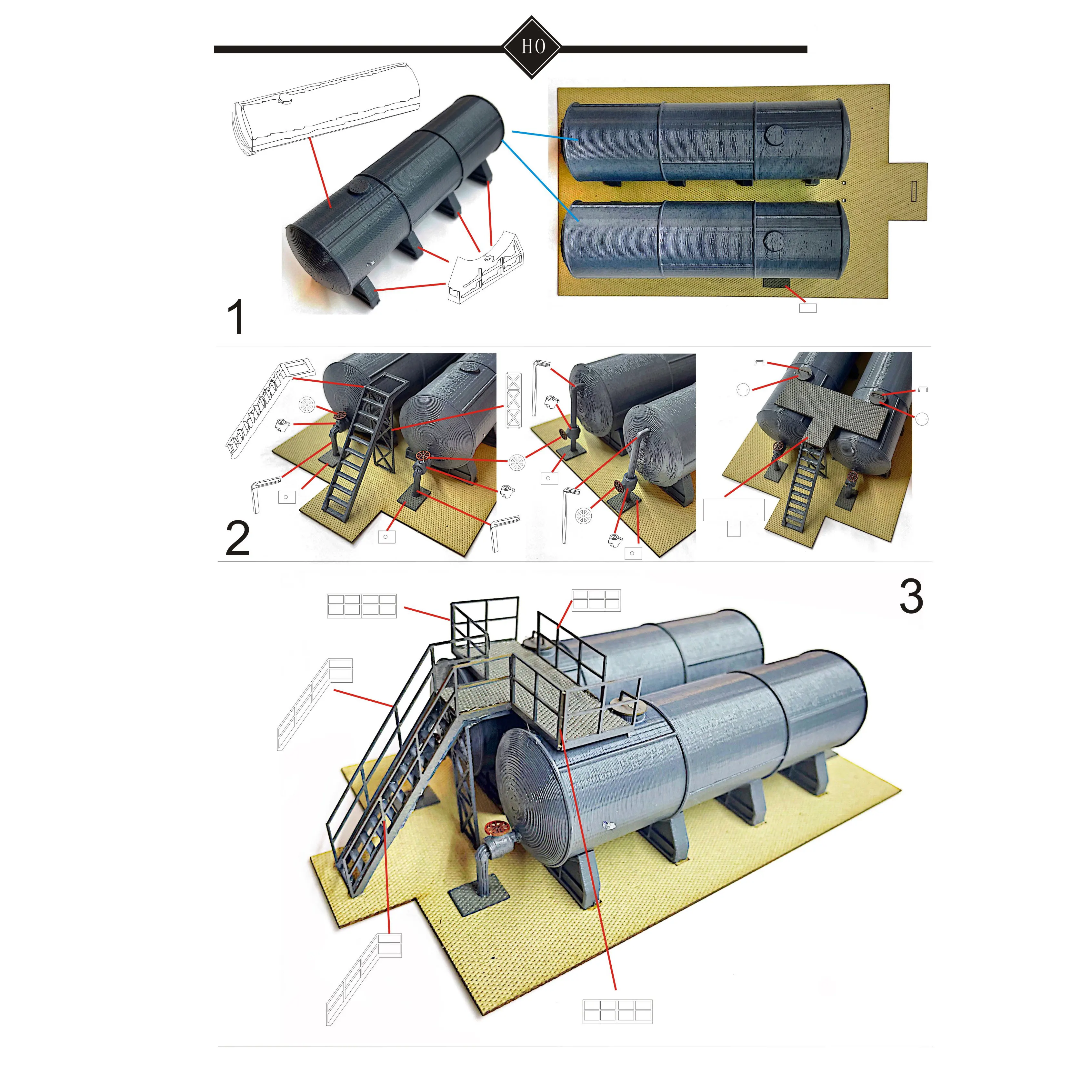 HO

1

2

3