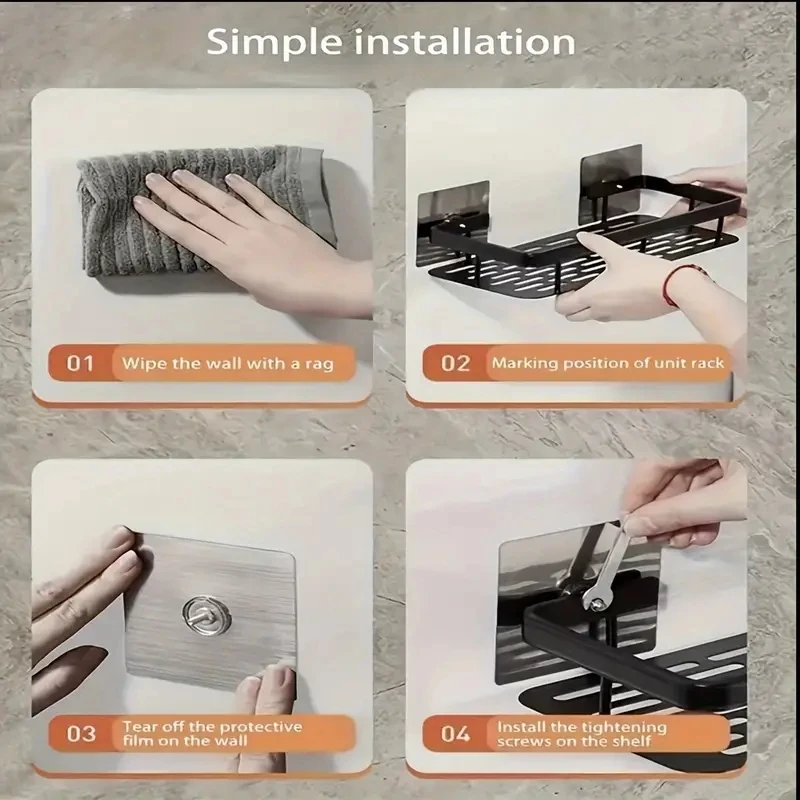 Simple installation

01 Wipe the wall with a rag

02 Marking position of unit rack

03 Tear off the protective film on the wall

04 Install the tightening screws on the shelf