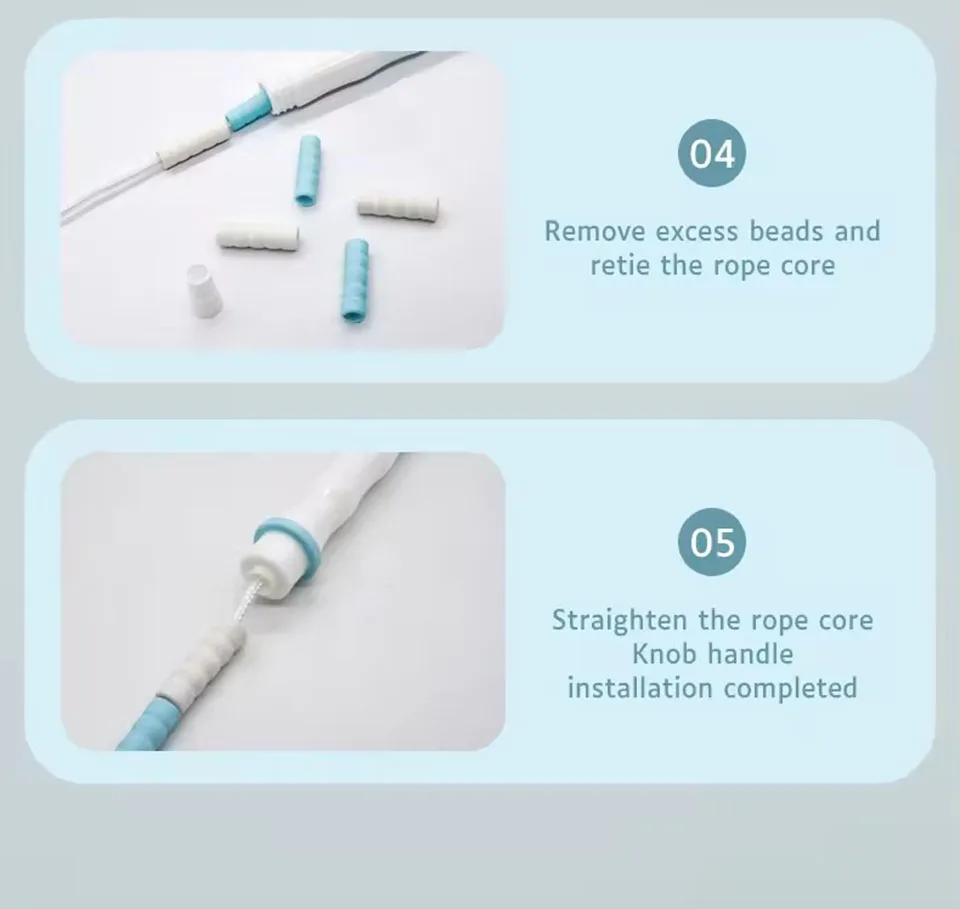 04

Remove excess beads and retie the rope core

05

Straighten the rope core
Knob handle
installation completed