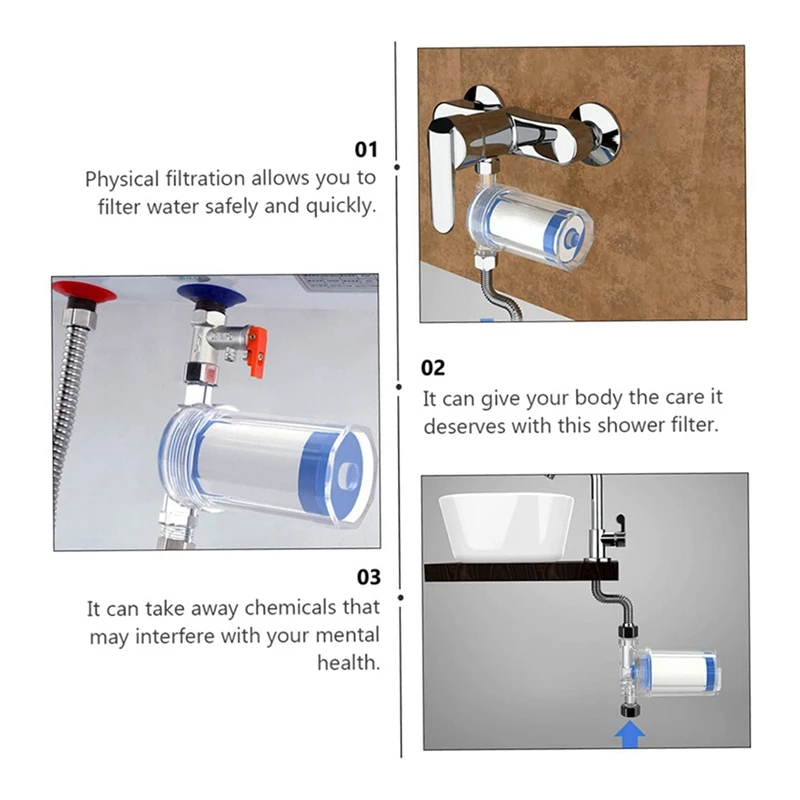 01
Physical filtration allows you to filter water safely and quickly.

02
It can give your body the care it deserves with this shower filter.

03
It can take away chemicals that may interfere with your mental health.