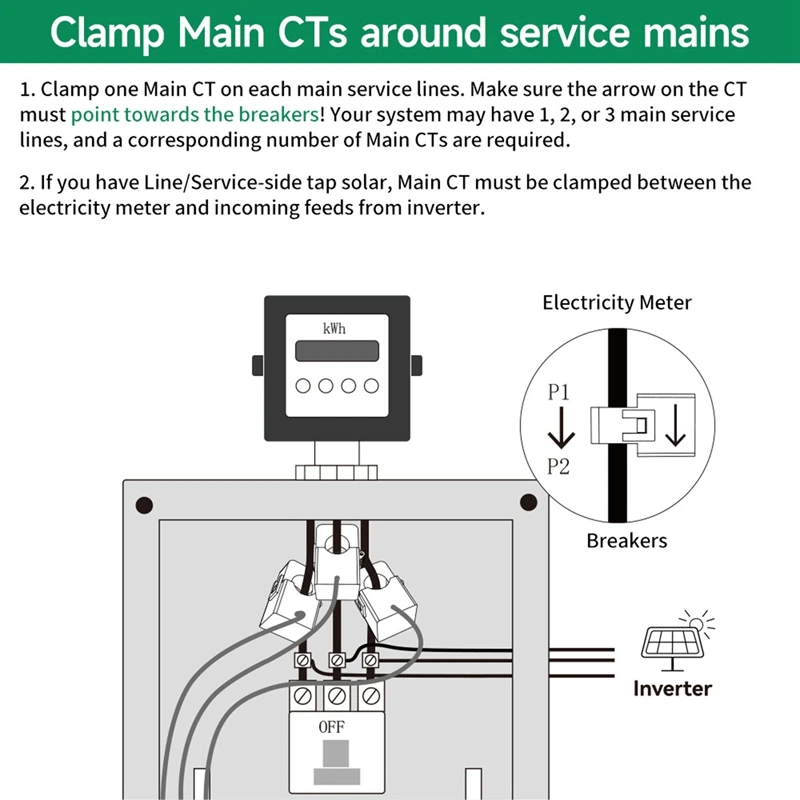 Clamp Main CTs around service mains

1. Clamp one Main CT on each main service lines. Make sure the arrow on the CT must point towards the breakers! Your system may have 1, 2, or 3 main service lines, and a corresponding number of Main CTs are required.

2. If you have Line/Service-side tap solar, Main CT must be clamped between the electricity meter and incoming feeds from inverter.

kWh

Electricity Meter

P1

P2

Breakers

Inverter

OFF