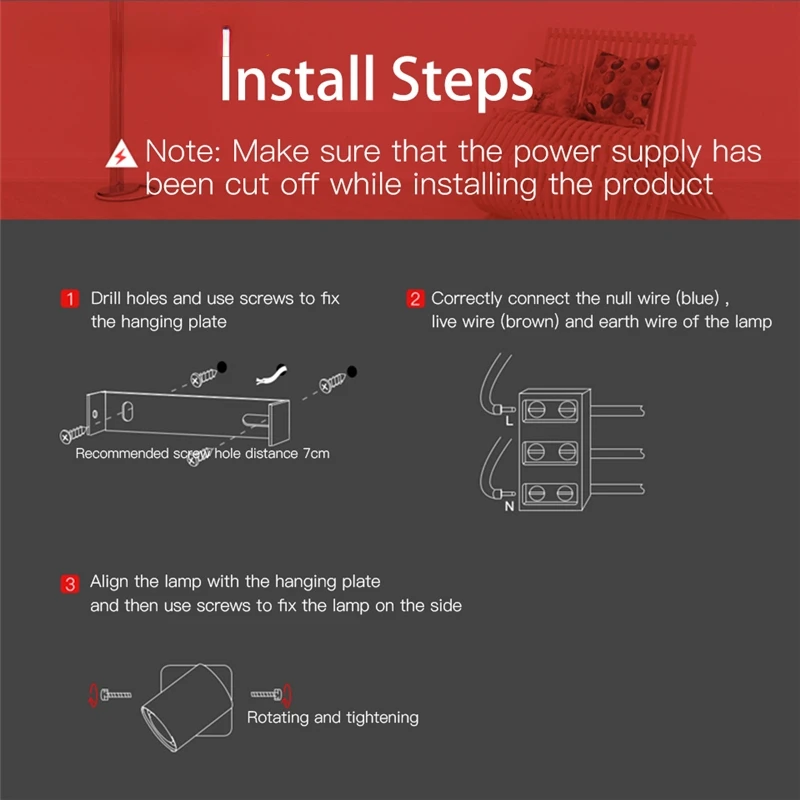 Install Steps

Note: Make sure that the power supply has been cut off while installing the product

1 Drill holes and use screws to fix the hanging plate

Recommended screw hole distance 7cm

2 Correctly connect the null wire (blue) , live wire (brown) and earth wire of the lamp

L

N

3 Align the lamp with the hanging plate and then use screws to fix the lamp on the side

Rotating and tightening