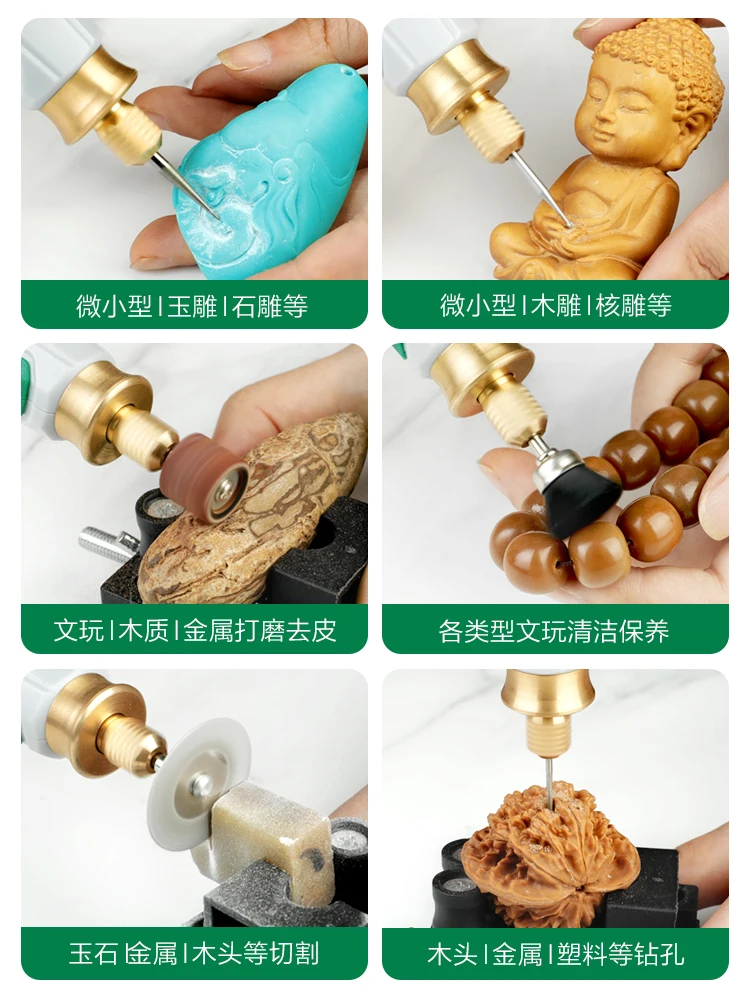 微小型 | 玉雕 | 石雕等

微小型 | 木雕 | 核雕等

文玩 | 木质 | 金属打磨去皮

各类型文玩清洁保养

玉石 | 金属 | 木头等切割

木头 | 金属 | 塑料等钻孔