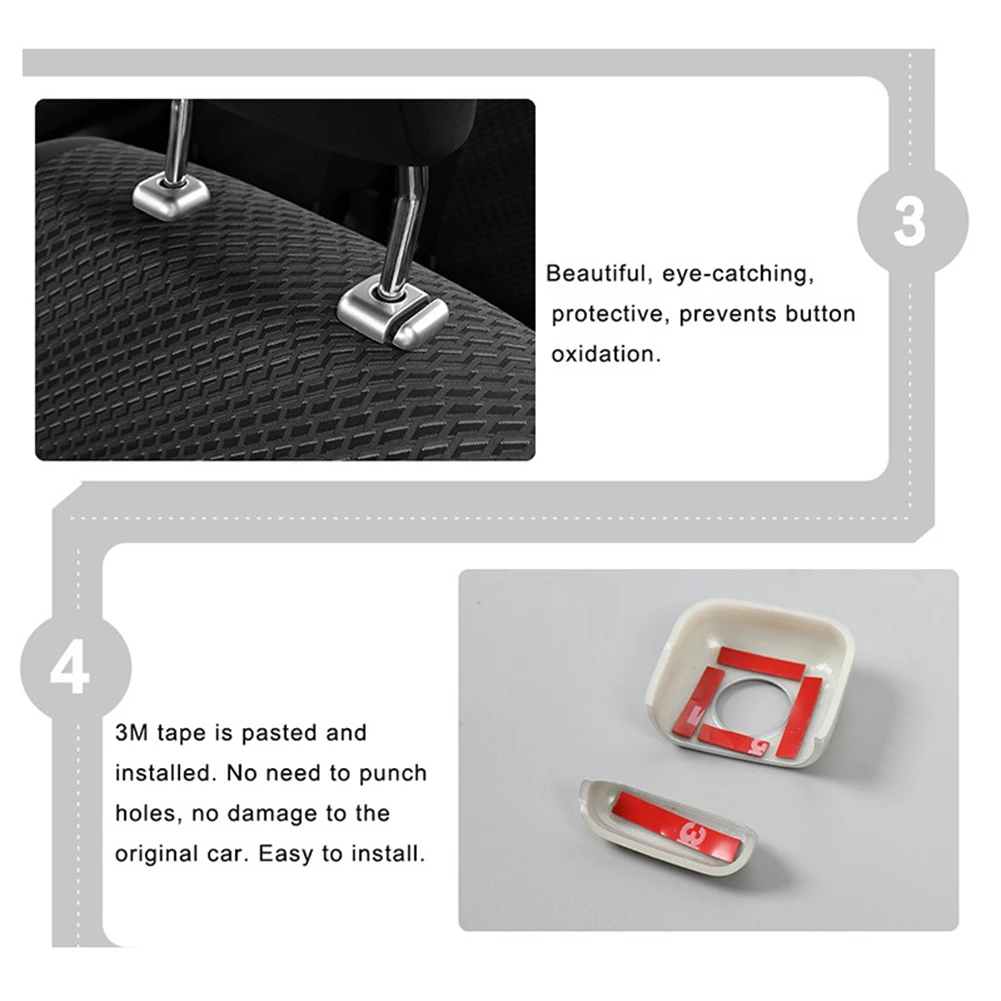 3

Beautiful, eye-catching, protective, prevents button oxidation.

4

3M tape is pasted and installed. No need to punch holes, no damage to the original car. Easy to install.