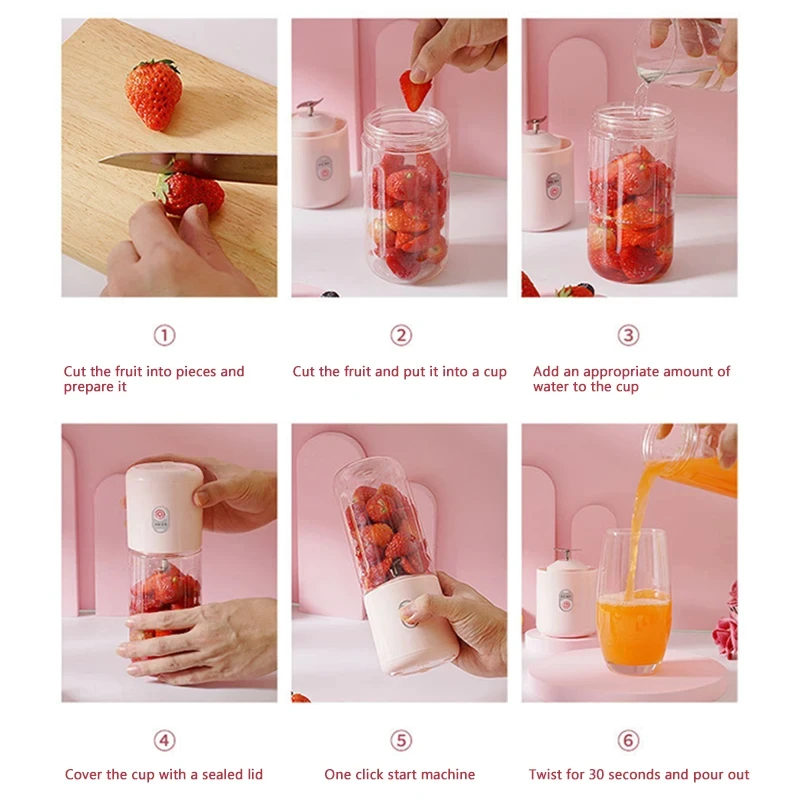 ①

Cut the fruit into pieces and prepare it

②

Cut the fruit and put it into a cup

③

Add an appropriate amount of water to the cup

④

Cover the cup with a sealed lid

⑤

One click start machine

⑥

Twist for 30 seconds and pour out