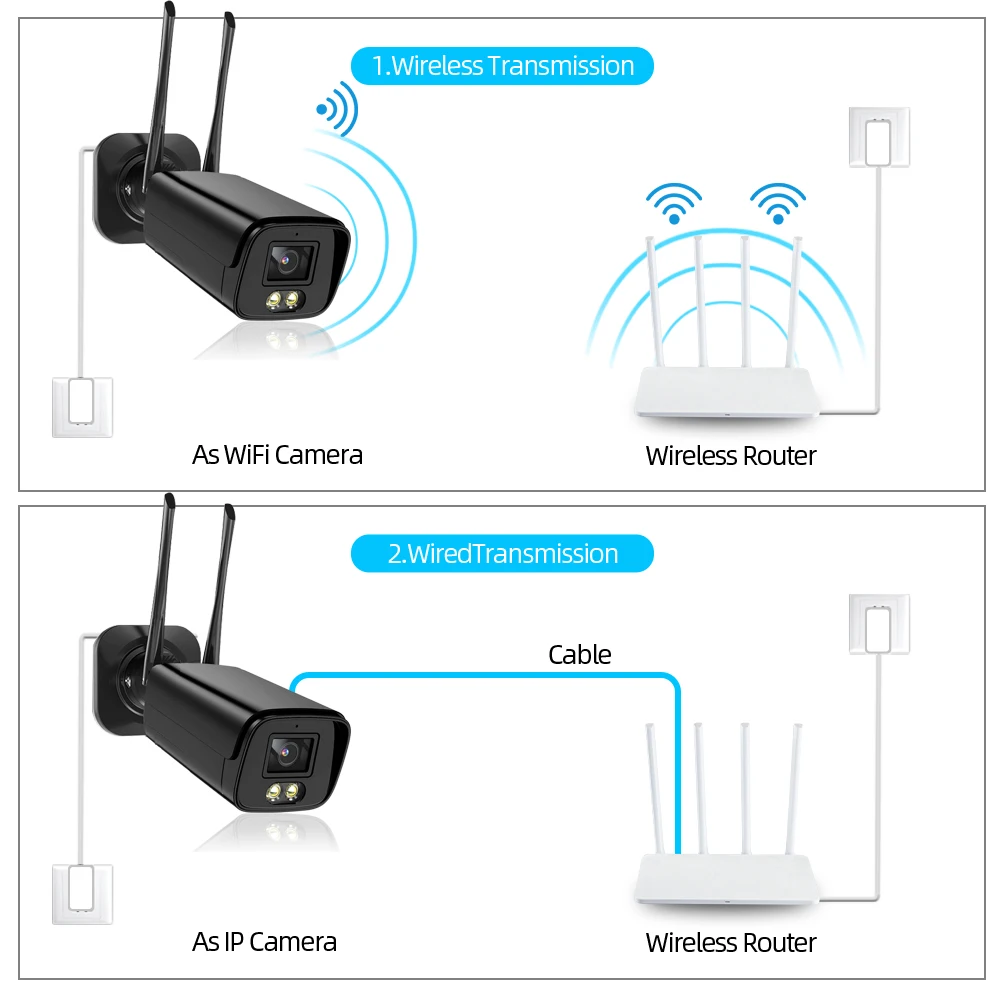 1.Wireless Transmission

As WiFi Camera

Wireless Router

2.WiredTransmission

Cable

As IP Camera

Wireless Router