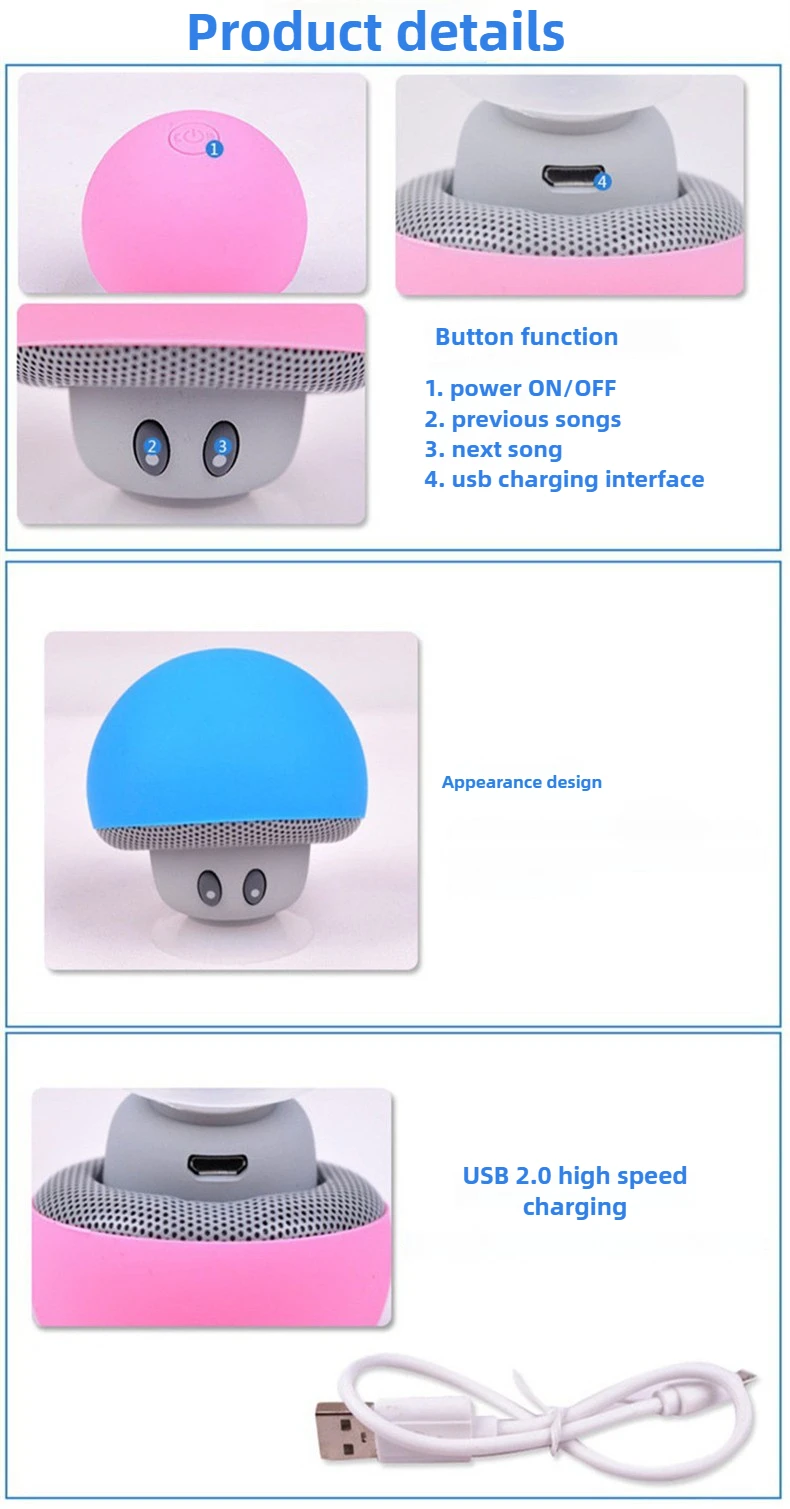 Product details

1

4

2 3

Button function

1. power ON/OFF
2. previous songs
3. next song
4. usb charging interface

Appearance design

USB 2.0 high speed charging