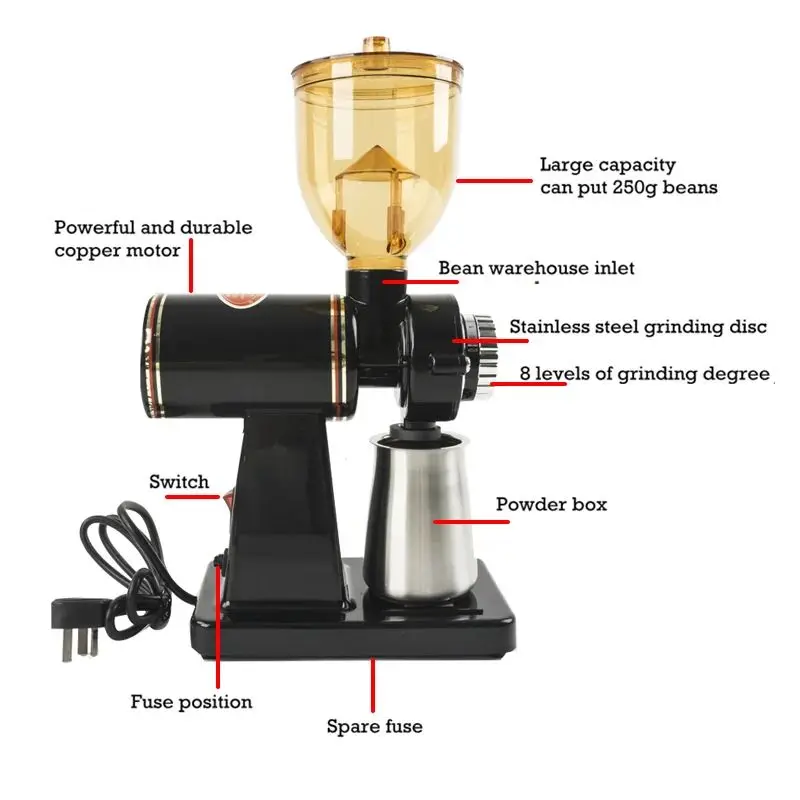 Large capacity
can put 250g beans

Powerful and durable
copper motor

Bean warehouse inlet

Stainless steel grinding disc

8 levels of grinding degree

Switch

Powder box

Fuse position

Spare fuse