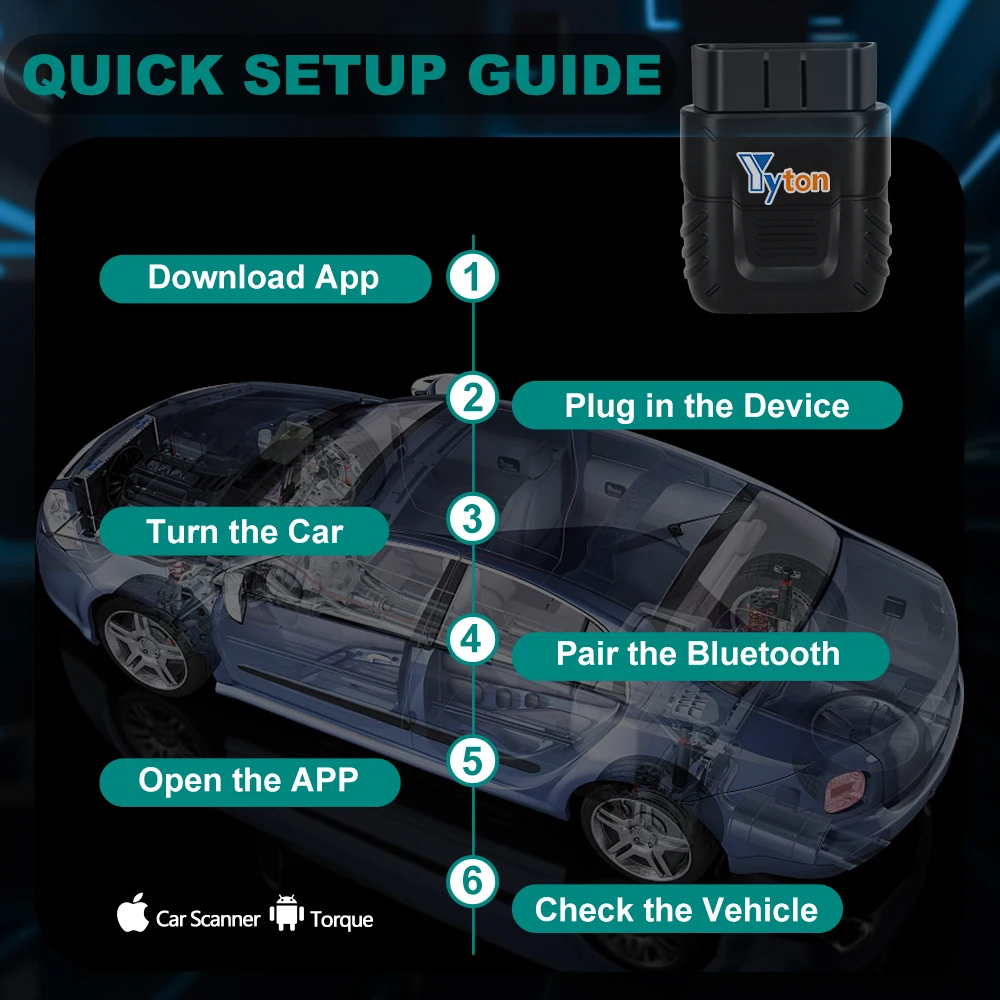 QUICK SETUP GUIDE

Yyton

Download App 1

2 Plug in the Device

Turn the Car 3

4 Pair the Bluetooth

Open the APP 5

6 Check the Vehicle

Car Scanner Torque