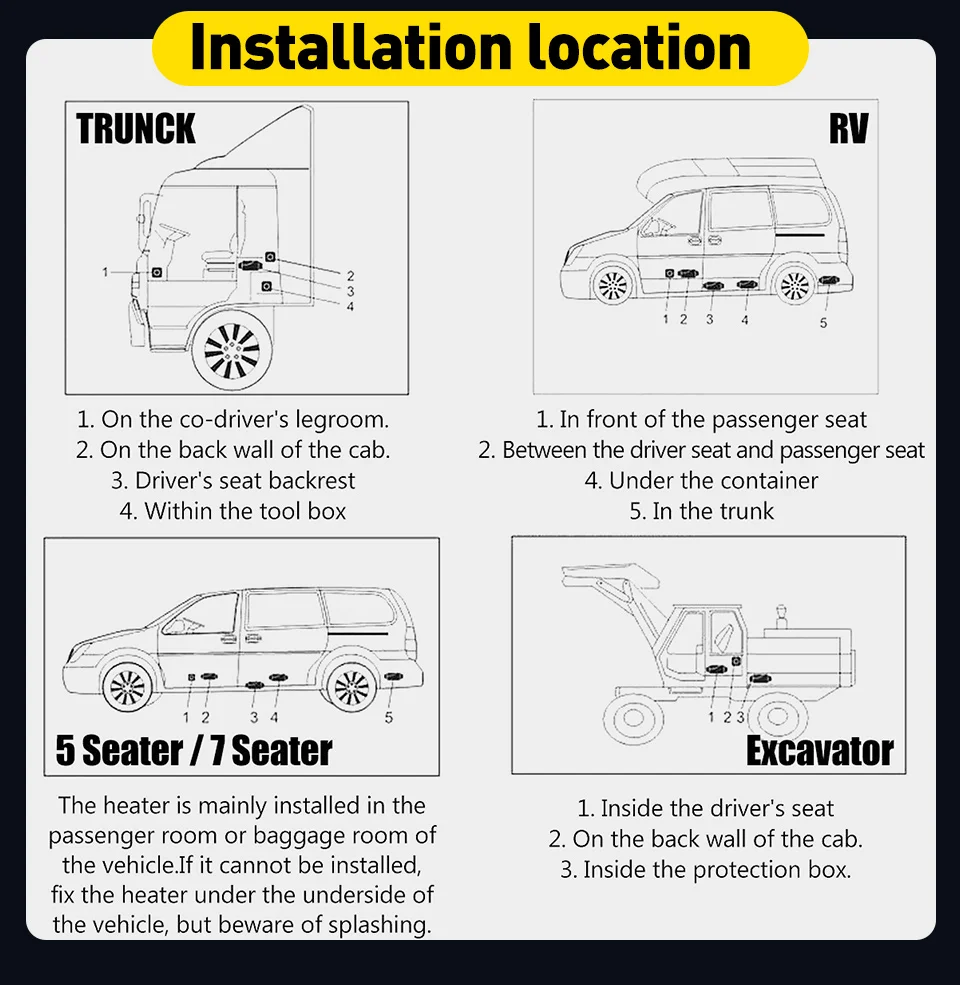 Installation location

TRUNCK

1
2
3
4

1. On the co-driver's legroom.
2. On the back wall of the cab.
3. Driver's seat backrest
4. Within the tool box

RV

1 2 3 4 5

1. In front of the passenger seat
2. Between the driver seat and passenger seat
4. Under the container
5. In the trunk

1 2 3 4 5

5 Seater / 7 Seater

The heater is mainly installed in the passenger room or baggage room of the vehicle.If it cannot be installed, fix the heater under the underside of the vehicle, but beware of splashing.

1 2 3

Excavator

1. Inside the driver's seat
2. On the back wall of the cab.
3. Inside the protection box.