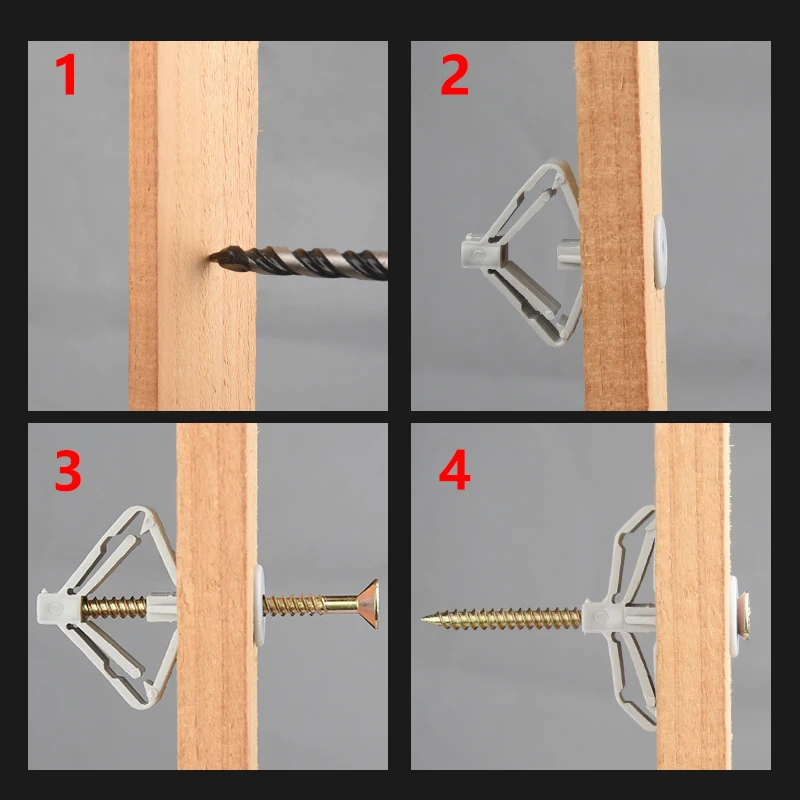 1

2

3

4