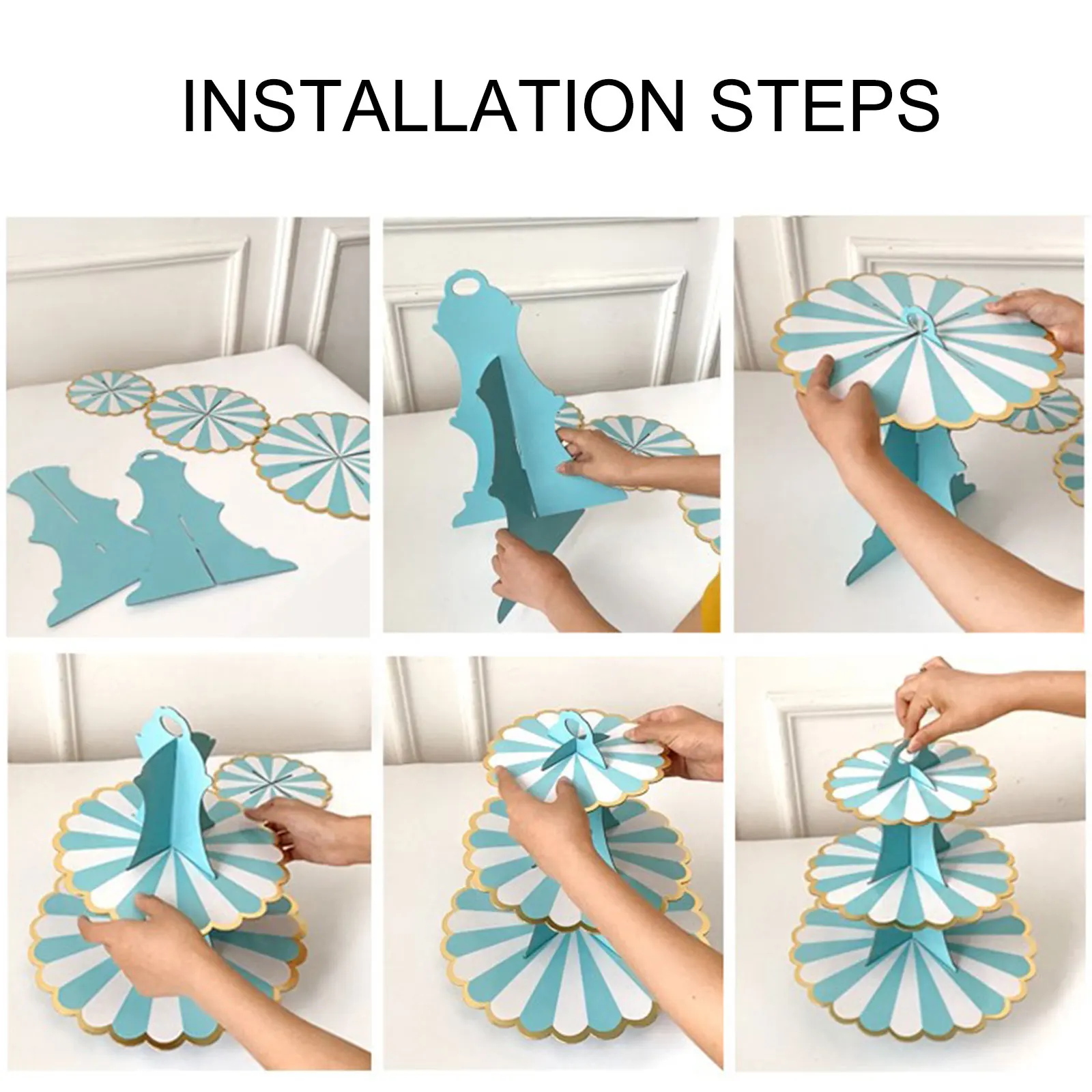 INSTALLATION STEPS