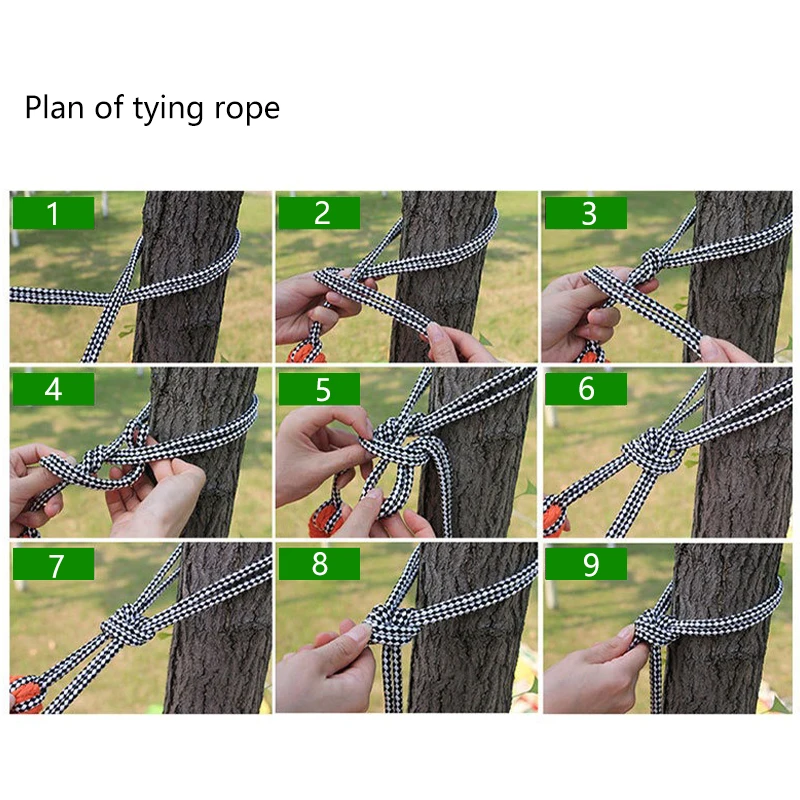 Plan of tying rope

1

2

3

4

5

6

7

8

9